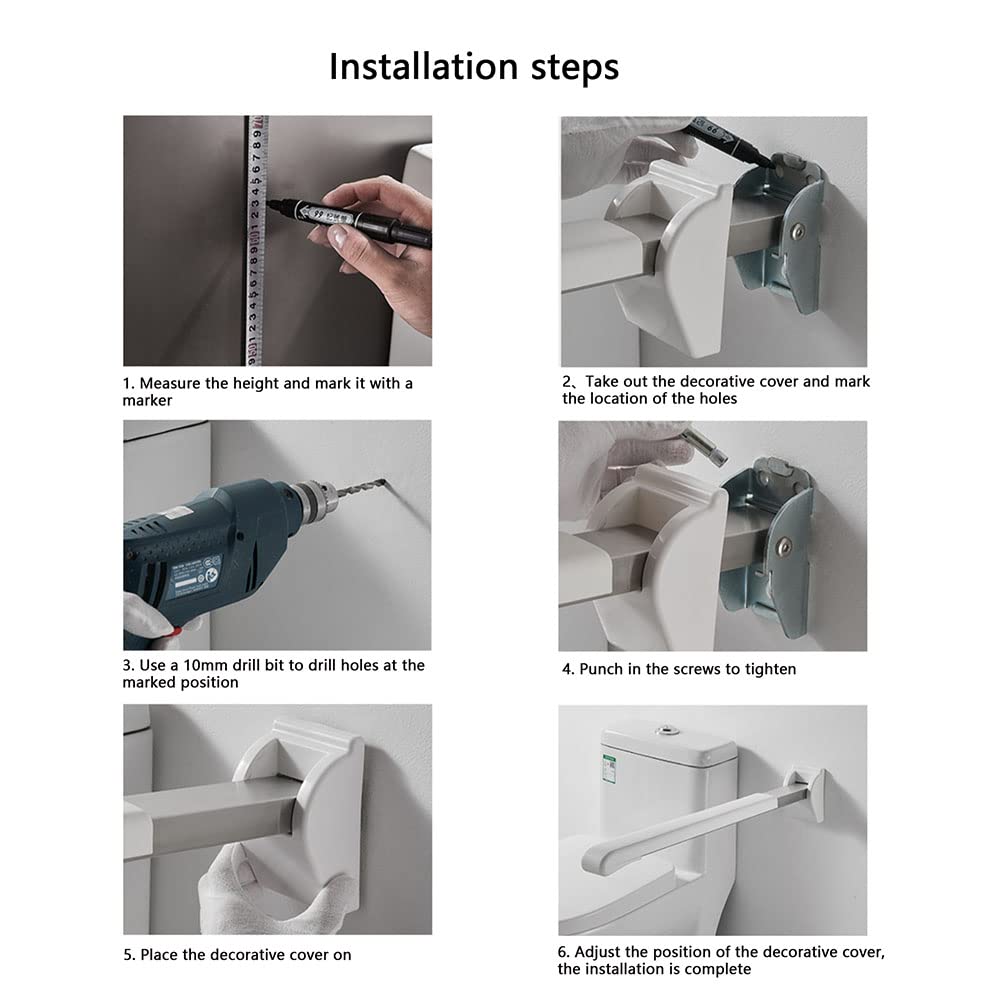 Installation steps

1. Measure the height and mark it with a marker

2、Take out the decorative cover and mark the location of the holes

3. Use a 10mm drill bit to drill holes at the marked position

4. Punch in the screws to tighten

5. Place the decorative cover on

6. Adjust the position of the decorative cover, the installation is complete