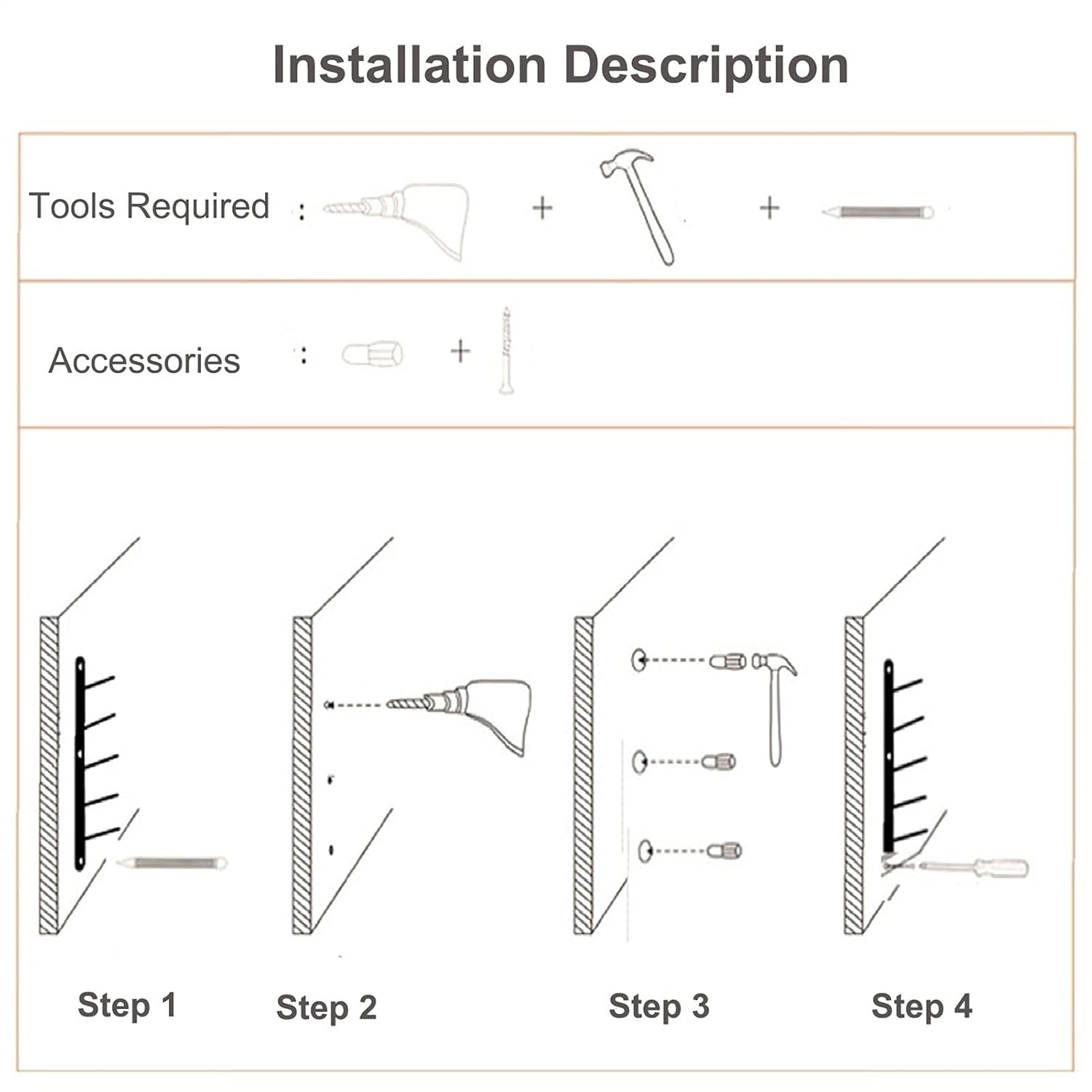 Installation Description

Tools Required : + +

Accessories : +

Step 1

Step 2

Step 3

Step 4