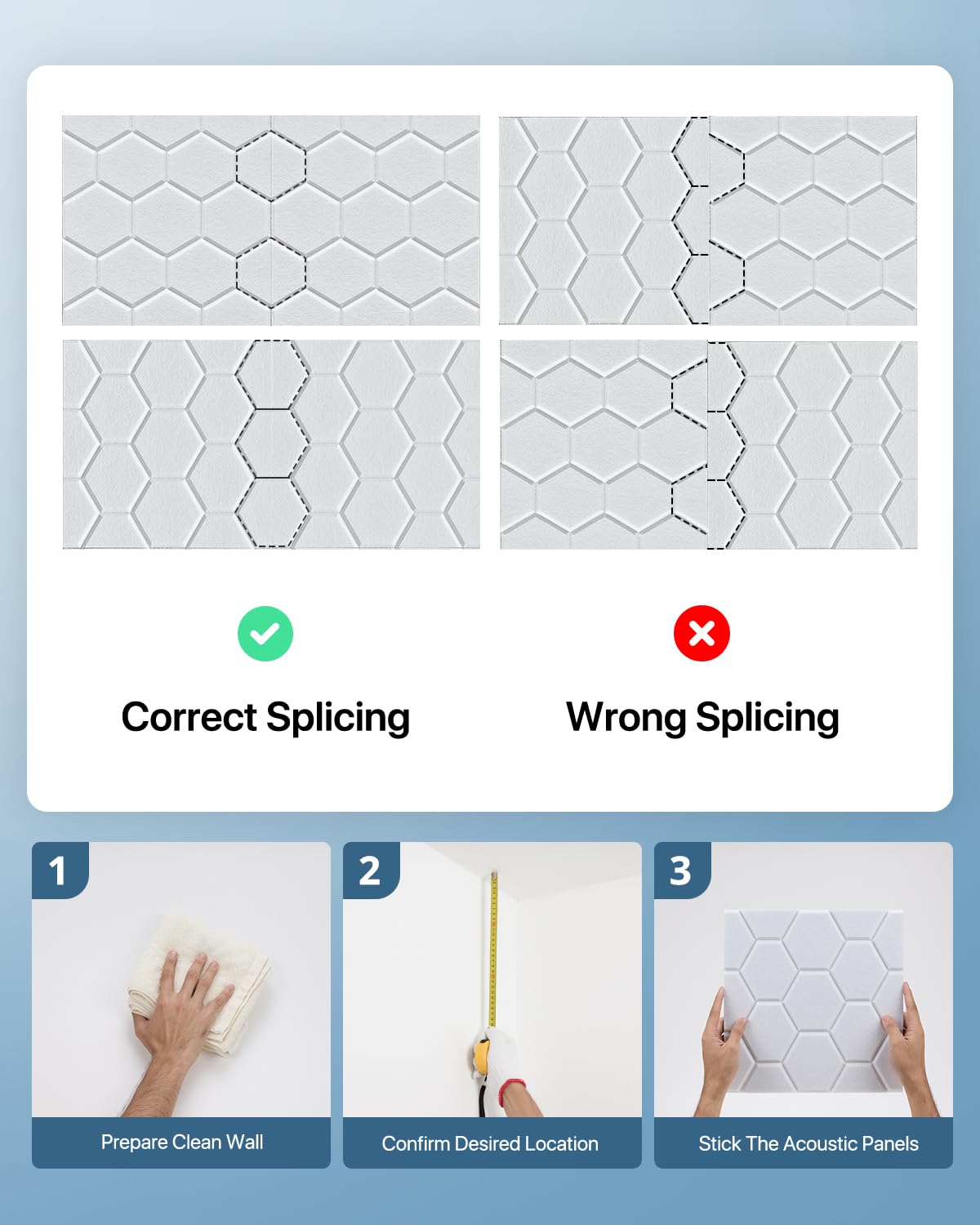 Correct Splicing

Wrong Splicing

1
Prepare Clean Wall

2
Confirm Desired Location

3
Stick The Acoustic Panels