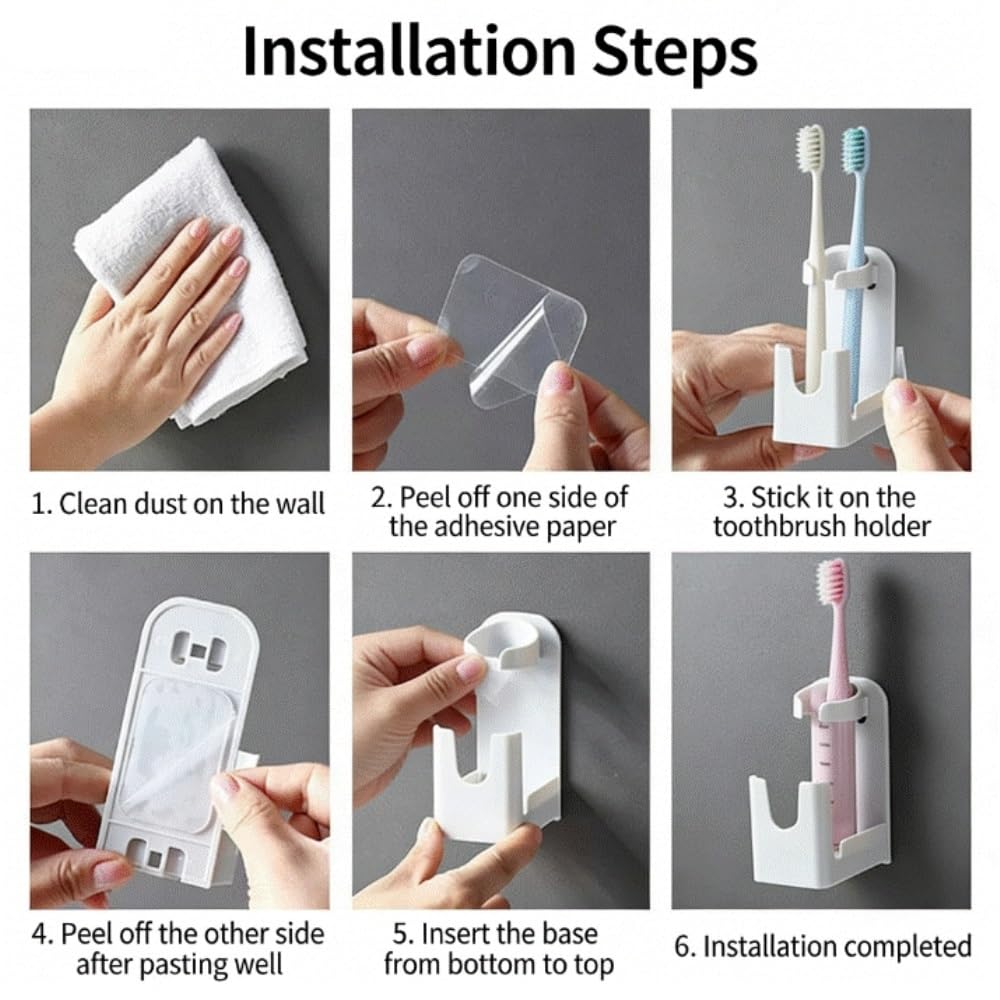 Installation Steps

1. Clean dust on the wall

2. Peel off one side of the adhesive paper

3. Stick it on the toothbrush holder

4. Peel off the other side after pasting well

5. Insert the base from bottom to top

6. Installation completed