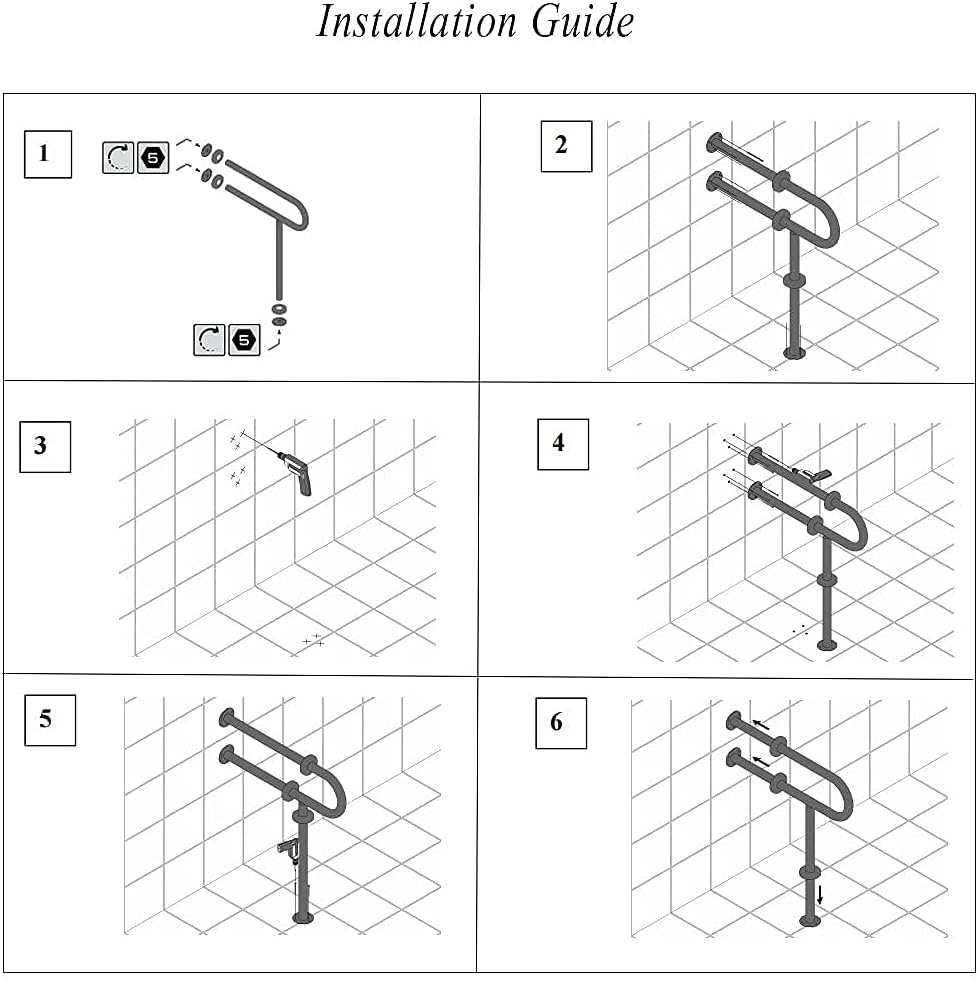 Installation Guide

1

5

5

2

3

4

5

6