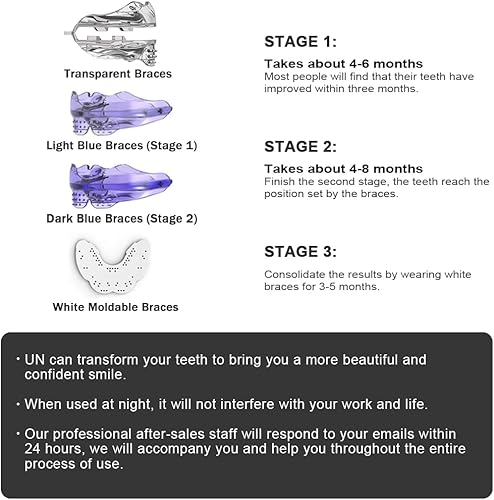 Transparent Braces

Light Blue Braces (Stage 1)

Dark Blue Braces (Stage 2)

White Moldable Braces

STAGE 1:

Takes about 4-6 months
Most people will find that their teeth have improved within three months.

STAGE 2:

Takes about 4-8 months
Finish the second stage, the teeth reach the position set by the braces.

STAGE 3:

Consolidate the results by wearing white braces for 3-5 months.

· UN can transform your teeth to bring you a more beautiful and confident smile.

· When used at night, it will not interfere with your work and life.

· Our professional after-sales staff will respond to your emails within 24 hours, we will accompany you and help you throughout the entire process of use.