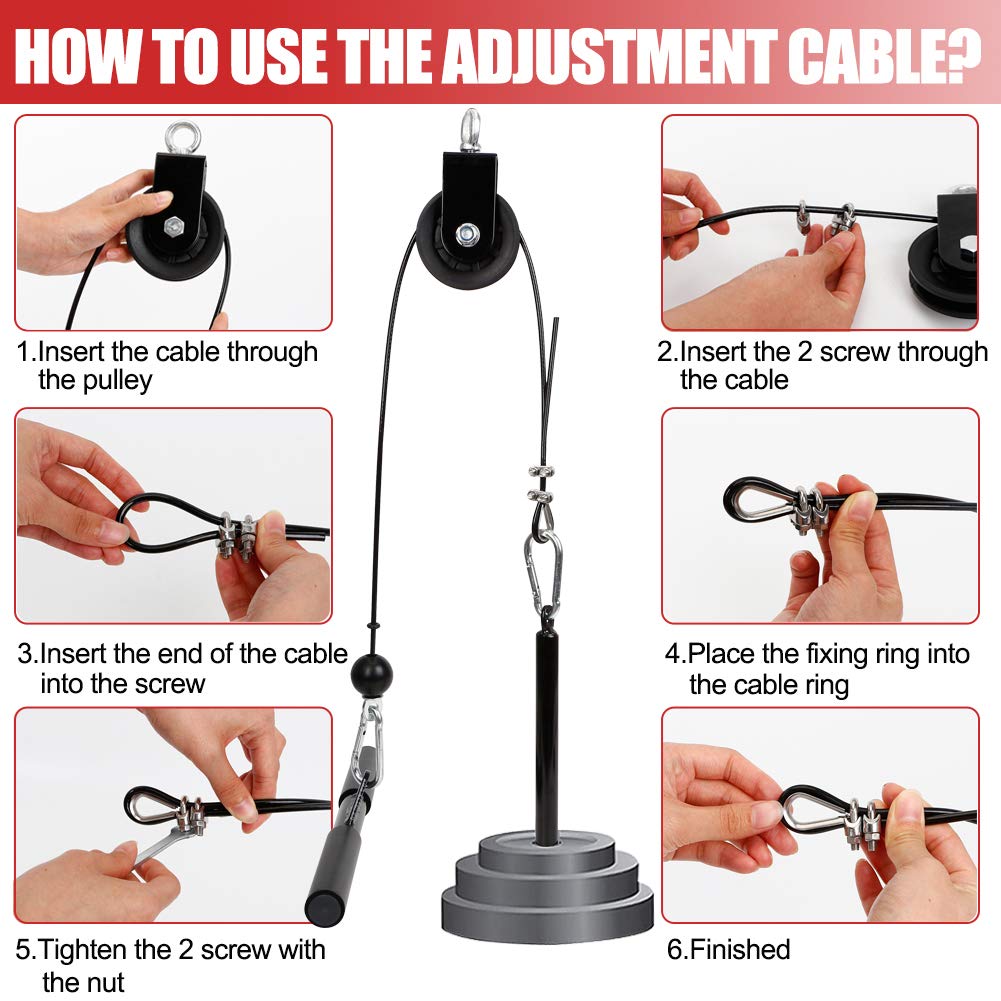 HOW TO USE THE ADJUSTMENT CABLE?

1.Insert the cable through the pulley

2.Insert the 2 screw through the cable

3.Insert the end of the cable into the screw

4.Place the fixing ring into the cable ring

5.Tighten the 2 screw with the nut

6.Finished