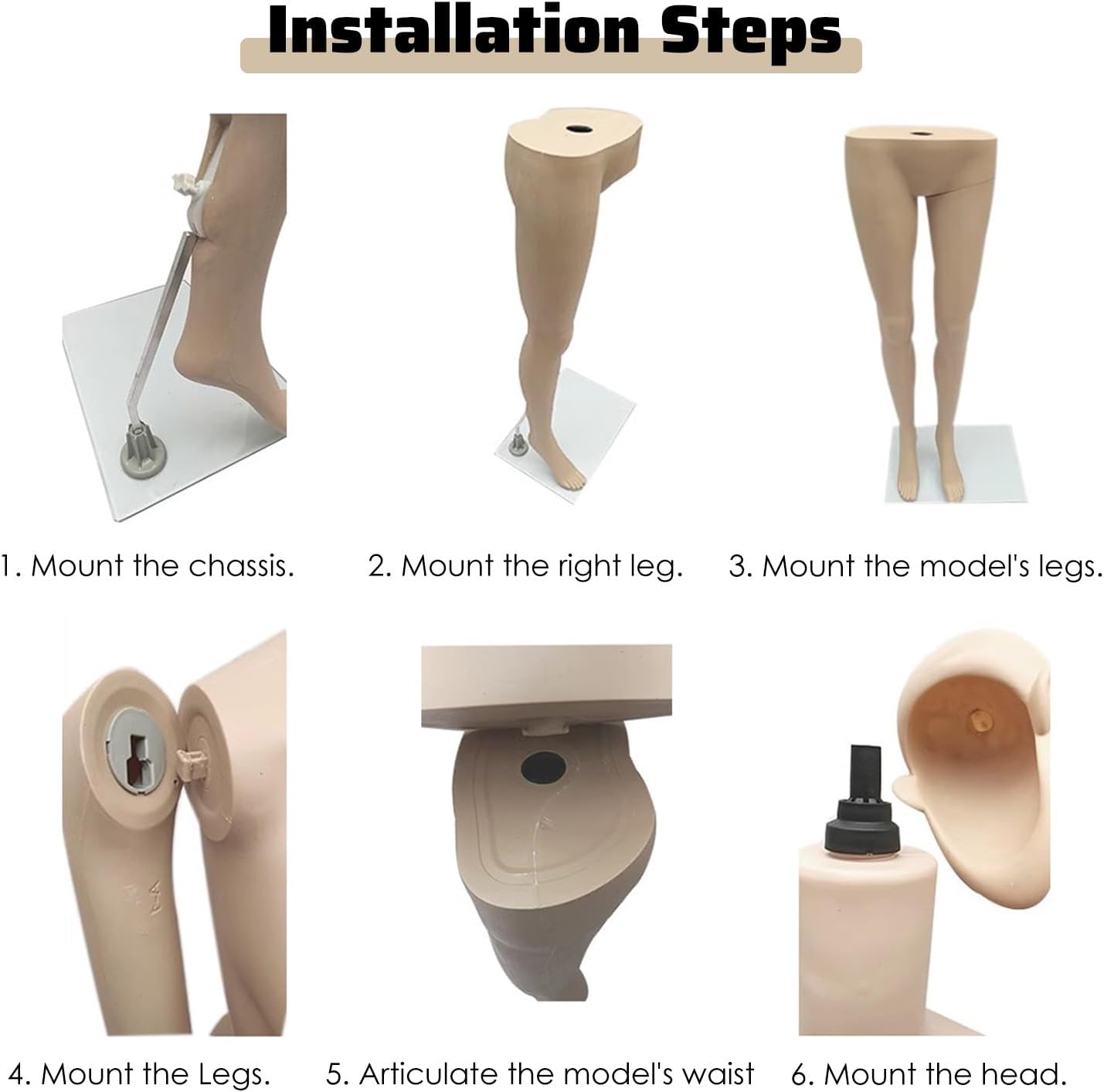 Installation Steps

1. Mount the chassis.

2. Mount the right leg.

3. Mount the model's legs.

4. Mount the Legs.

5. Articulate the model's waist

6. Mount the head.