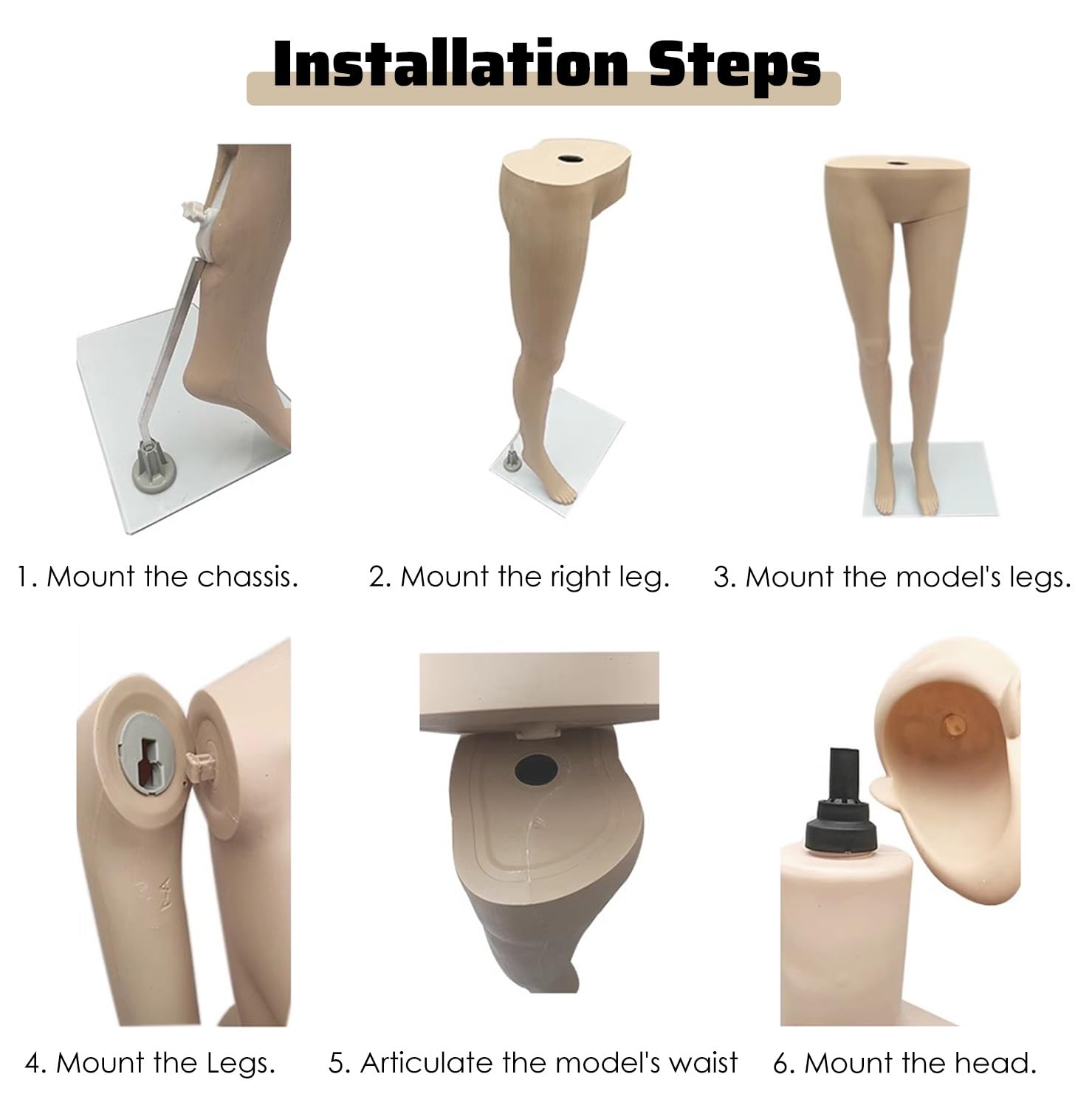 Installation Steps

1. Mount the chassis.

2. Mount the right leg.

3. Mount the model's legs.

4. Mount the Legs.

5. Articulate the model's waist

6. Mount the head.