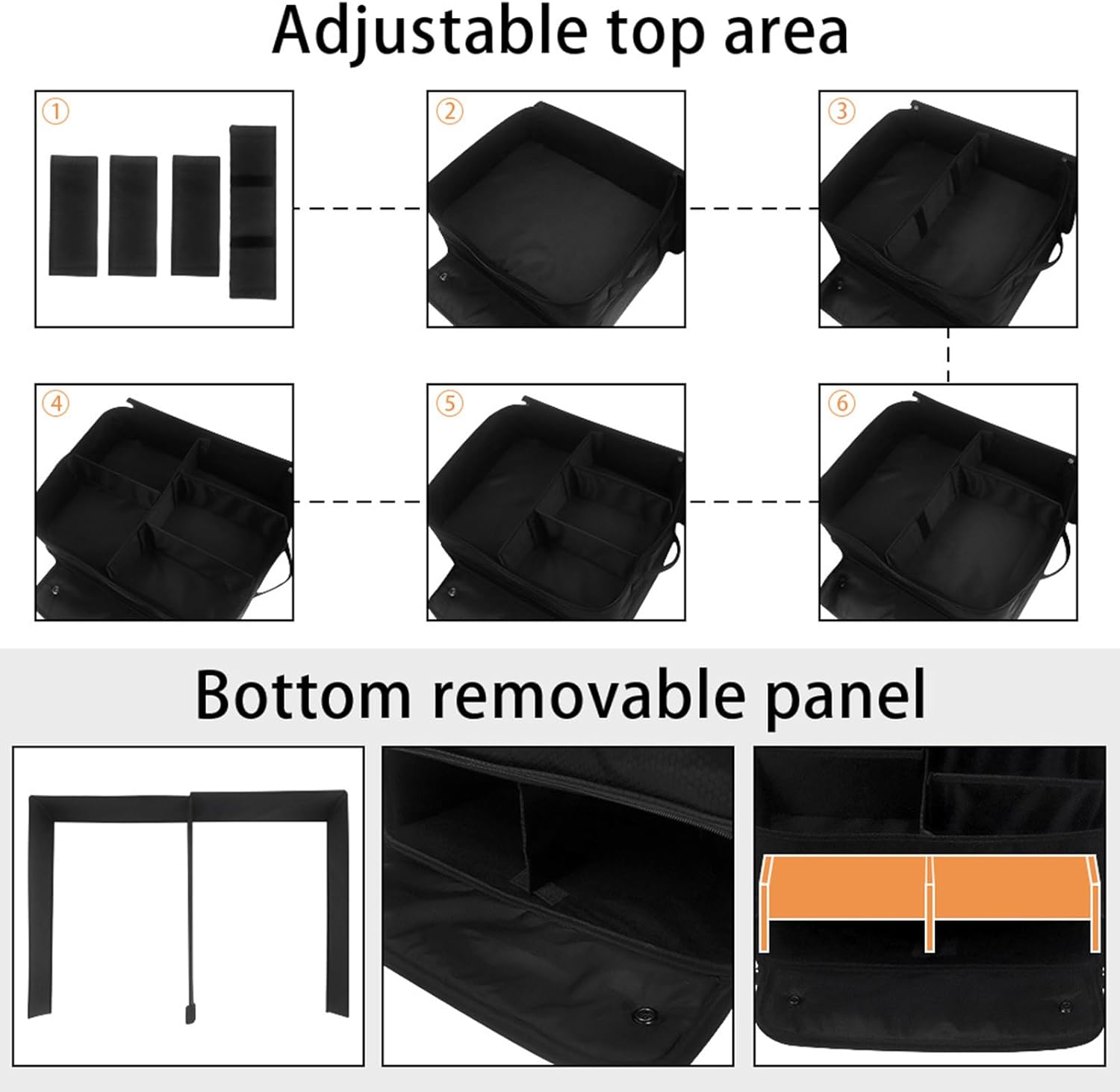 Adjustable top area

①

②

③

④

⑤

⑥

Bottom removable panel