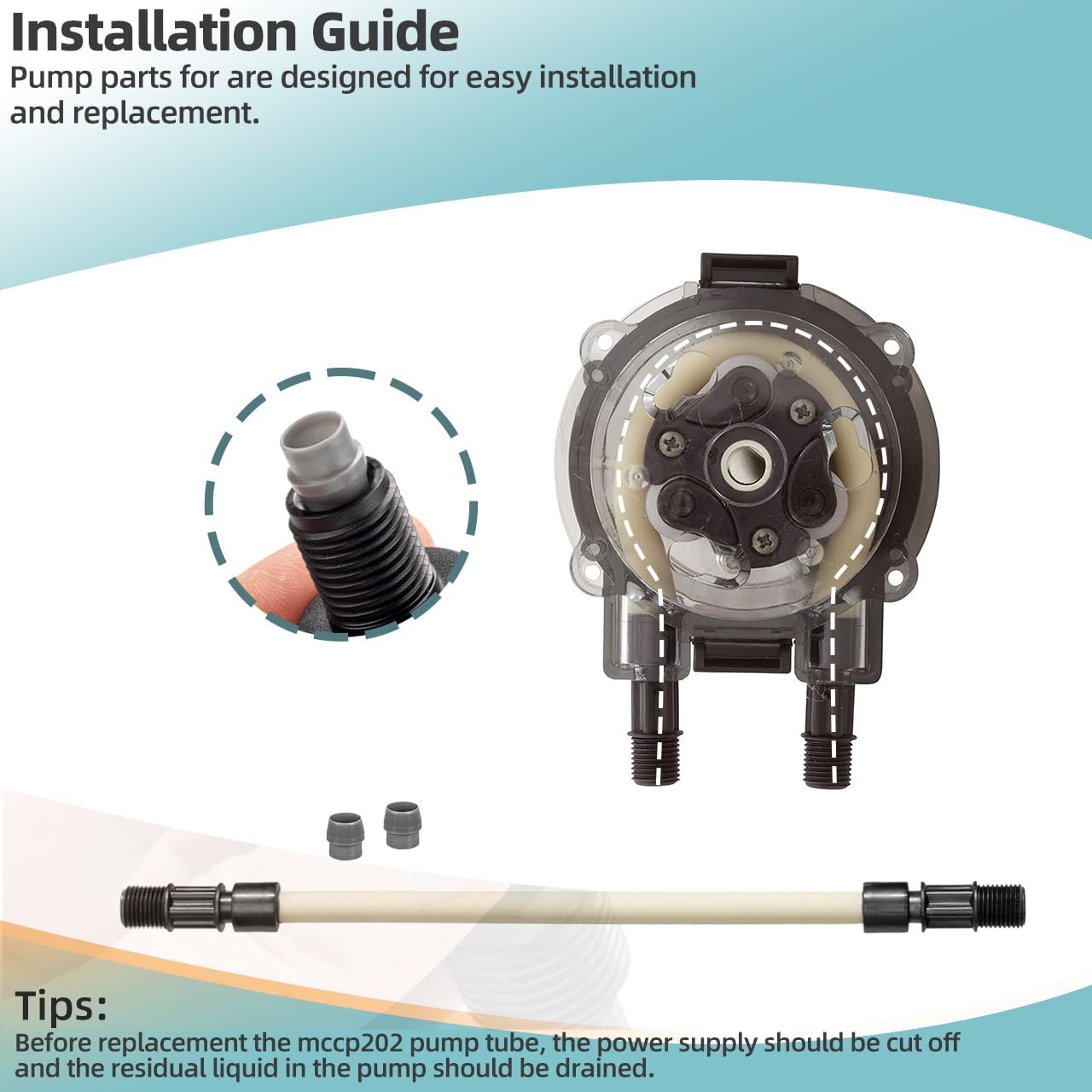 Installation Guide
Pump parts for are designed for easy installation and replacement.

Tips:
Before replacement the mccp202 pump tube, the power supply should be cut off and the residual liquid in the pump should be drained.