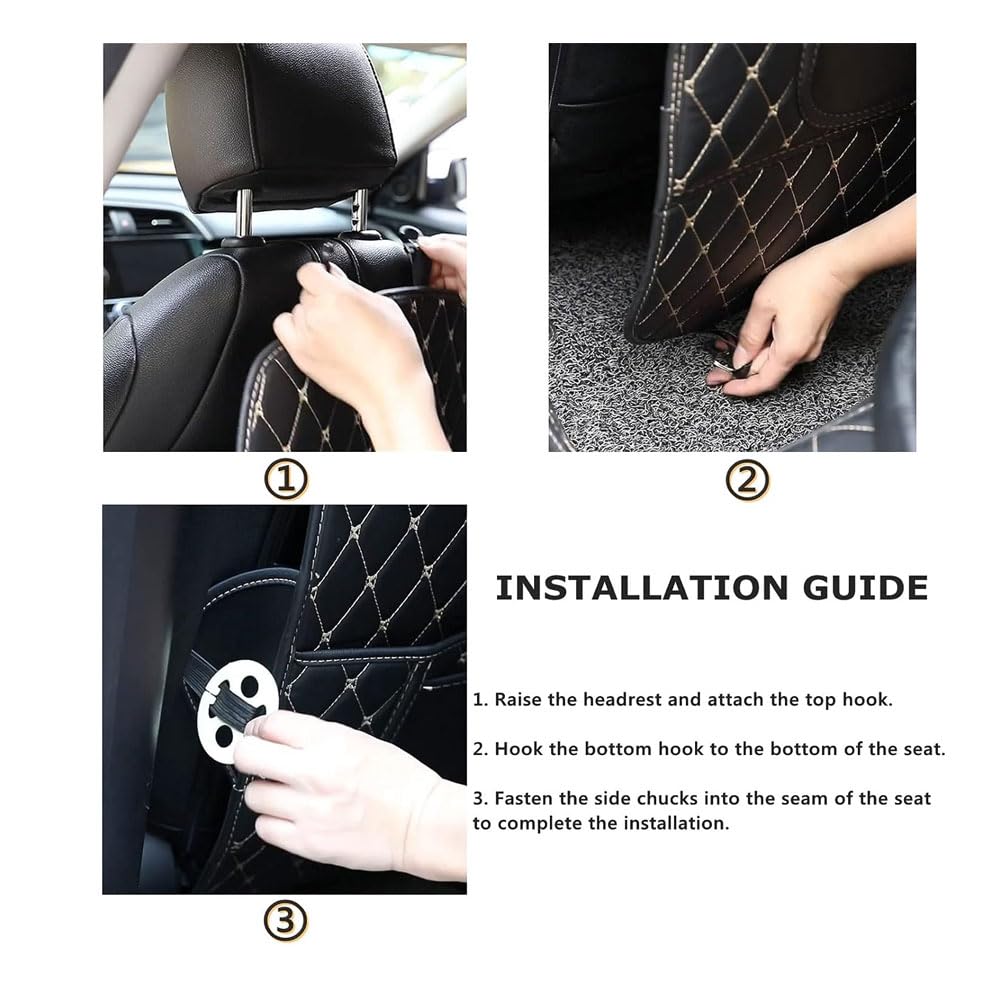 ①

②

③

INSTALLATION GUIDE

1. Raise the headrest and attach the top hook.

2. Hook the bottom hook to the bottom of the seat.

3. Fasten the side chucks into the seam of the seat to complete the installation.