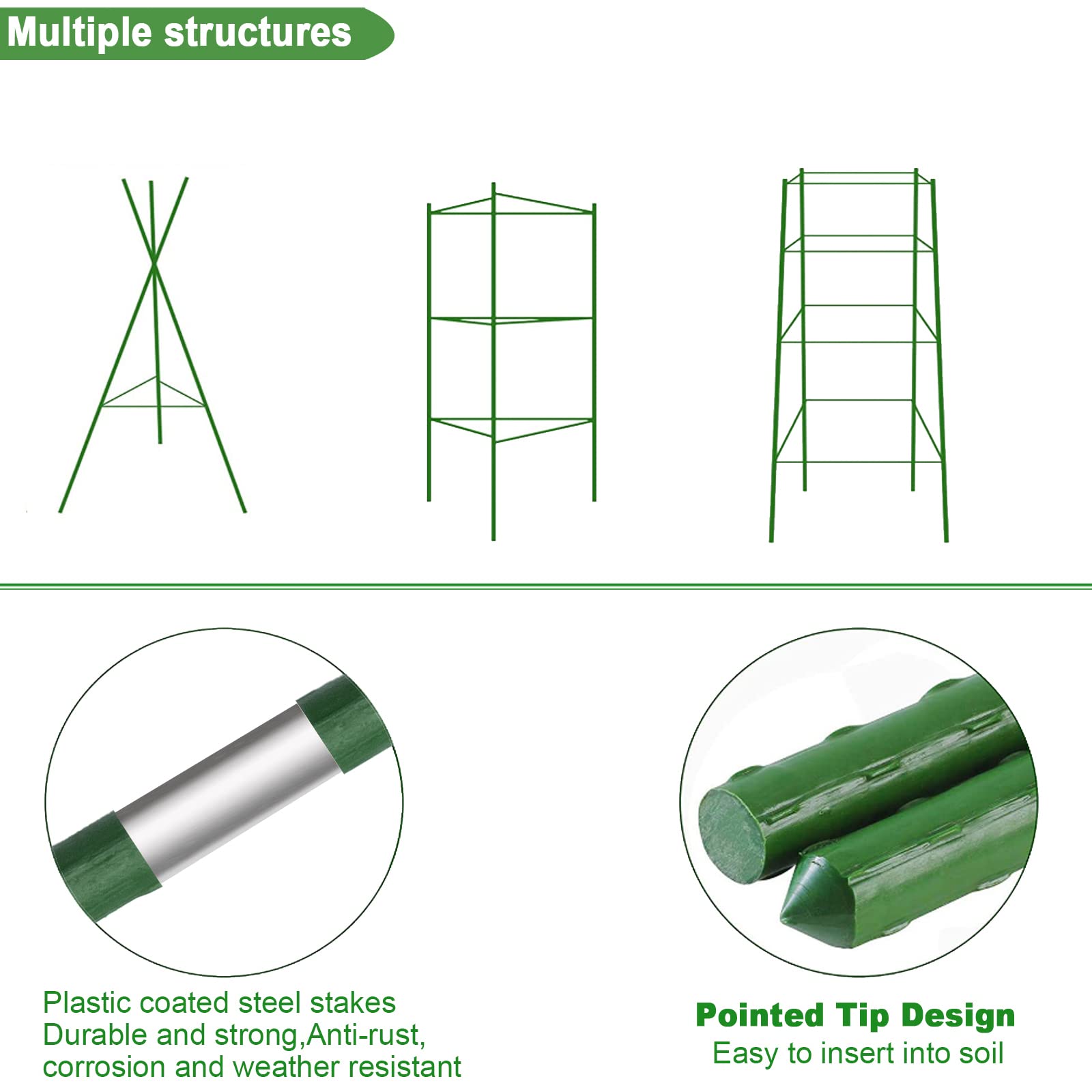 Multiple structures

Plastic coated steel stakes
Durable and strong,Anti-rust,
corrosion and weather resistant

Pointed Tip Design
Easy to insert into soil