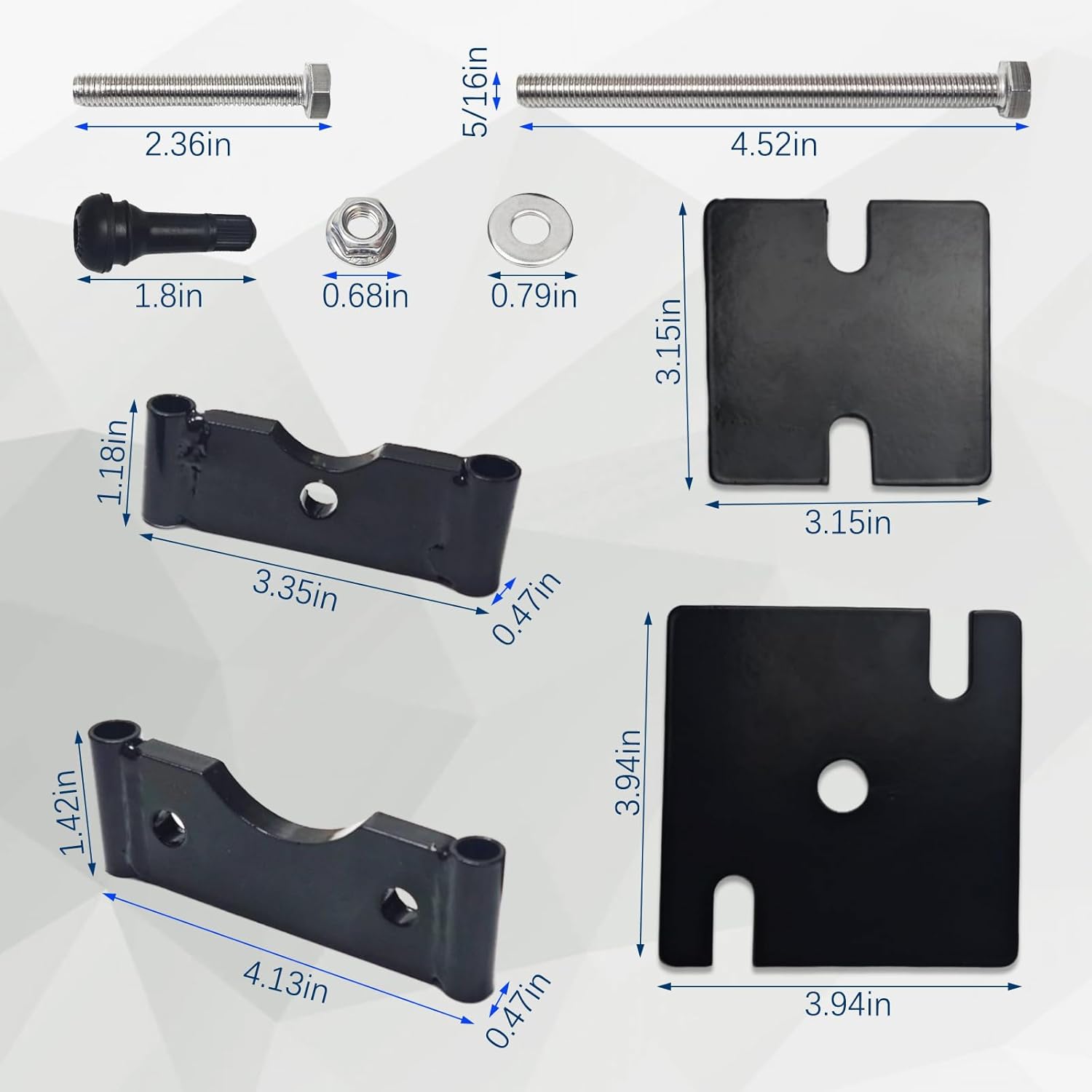 2.36in

5/16in

4.52in

1.8in

0.68in

0.79in

3.15in

3.15in

1.18in

3.35in

0.47in

1.42in

4.13in

0.47in

3.94in

3.94in