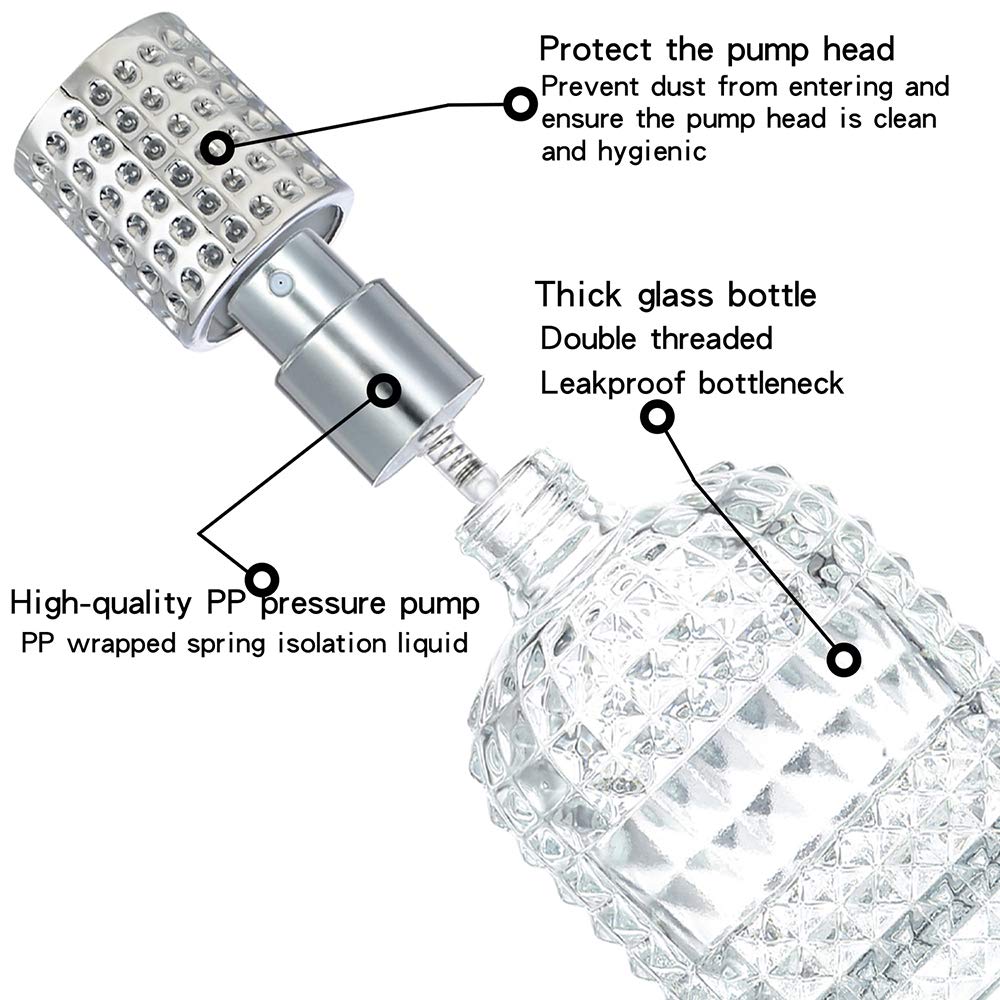 Protect the pump head
Prevent dust from entering and ensure the pump head is clean and hygienic

Thick glass bottle
Double threaded
Leakproof bottleneck

High-quality PP pressure pump
PP wrapped spring isolation liquid