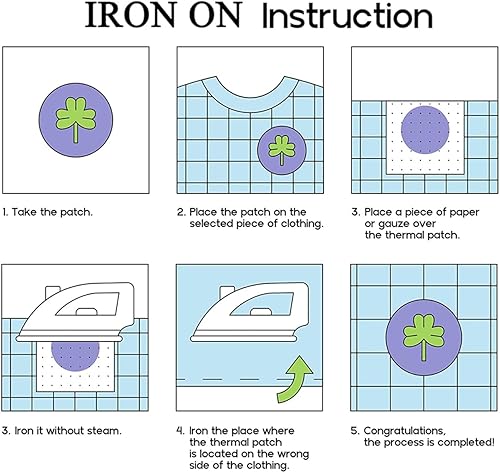 IRON ON Instruction

1. Take the patch.

2. Place the patch on the selected piece of clothing.

3. Place a piece of paper or gauze over the thermal patch.

3. Iron it without steam.

4. Iron the place where the thermal patch is located on the wrong side of the clothing.

5. Congratulations, the process is completed!