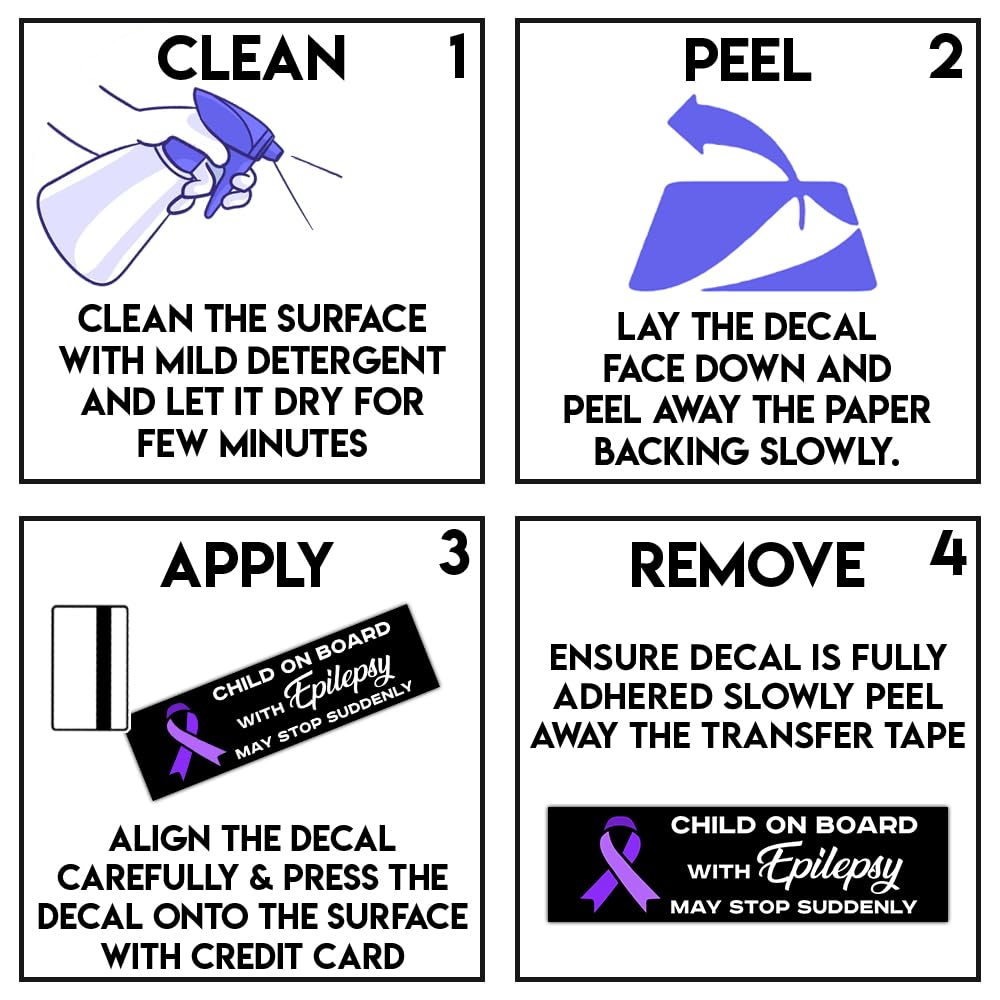 CLEAN 1

CLEAN THE SURFACE WITH MILD DETERGENT AND LET IT DRY FOR FEW MINUTES

PEEL 2

LAY THE DECAL FACE DOWN AND PEEL AWAY THE PAPER BACKING SLOWLY.

APPLY 3

CHILD ON BOARD WITH Epilepsy MAY STOP SUDDENLY

ALIGN THE DECAL CAREFULLY & PRESS THE DECAL ONTO THE SURFACE WITH CREDIT CARD

REMOVE 4

ENSURE DECAL IS FULLY ADHERED SLOWLY PEEL AWAY THE TRANSFER TAPE

CHILD ON BOARD WITH Epilepsy MAY STOP SUDDENLY