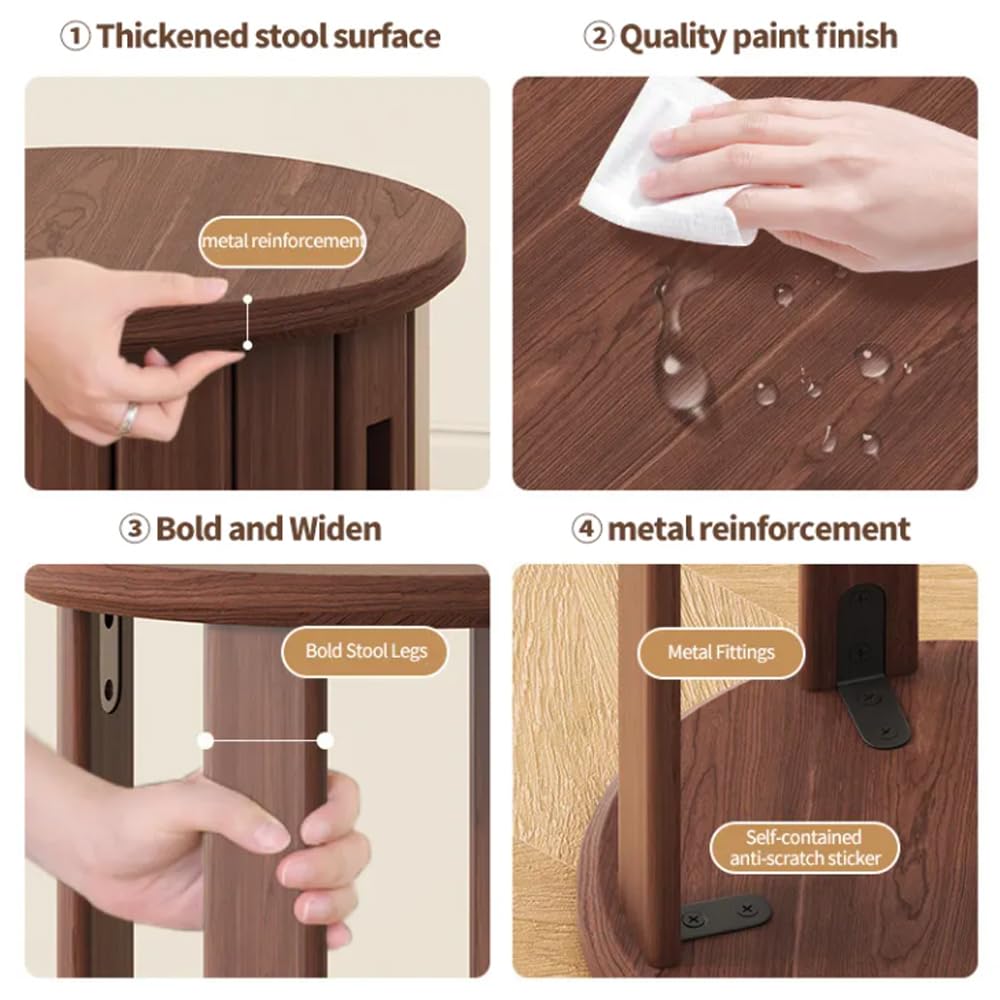 ① Thickened stool surface

metal reinforcement

② Quality paint finish

③ Bold and Widen

Bold Stool Legs

④ metal reinforcement

Metal Fittings

Self-contained anti-scratch sticker