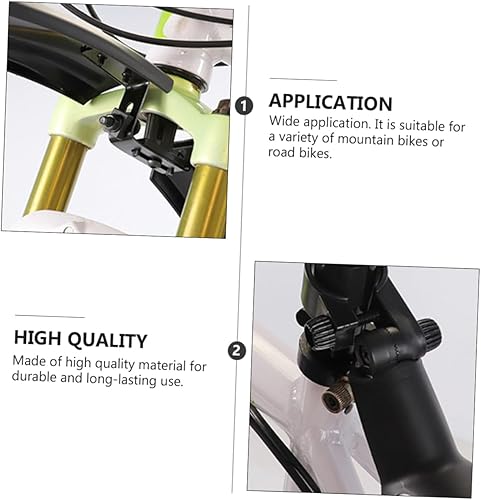 1

APPLICATION

Wide application. It is suitable for a variety of mountain bikes or road bikes.

HIGH QUALITY

Made of high quality material for durable and long-lasting use.

2