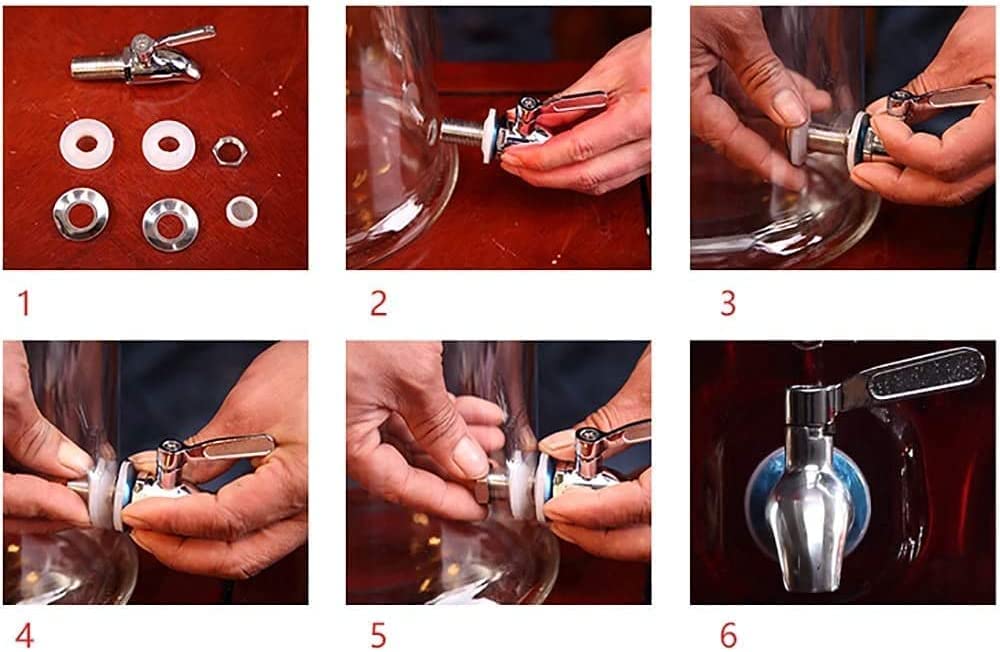 1
2
3
4
5
6