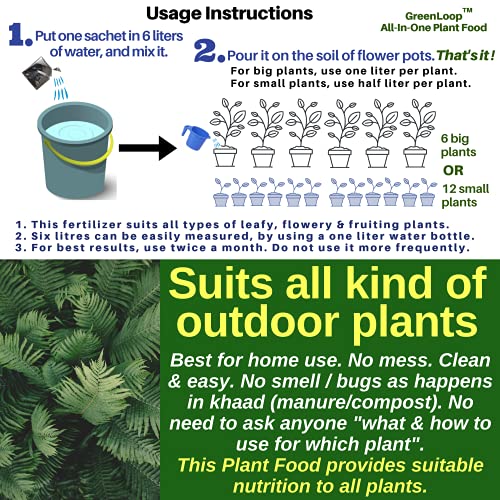 Usage Instructions

GreenLoop™
All-In-One Plant Food

1. Put one sachet in 6 liters of water, and mix it.

2. Pour it on the soil of flower pots. That's it!
For big plants, use one liter per plant.
For small plants, use half liter per plant.

6 big plants
OR
12 small plants

1. This fertilizer suits all types of leafy, flowery & fruiting plants.
2. Six litres can be easily measured, by using a one liter water bottle.
3. For best results, use twice a month. Do not use it more frequently.

Suits all kind of outdoor plants

Best for home use. No mess. Clean & easy. No smell / bugs as happens in khaad (manure/compost). No need to ask anyone "what & how to use for which plant".
This Plant Food provides suitable nutrition to all plants.