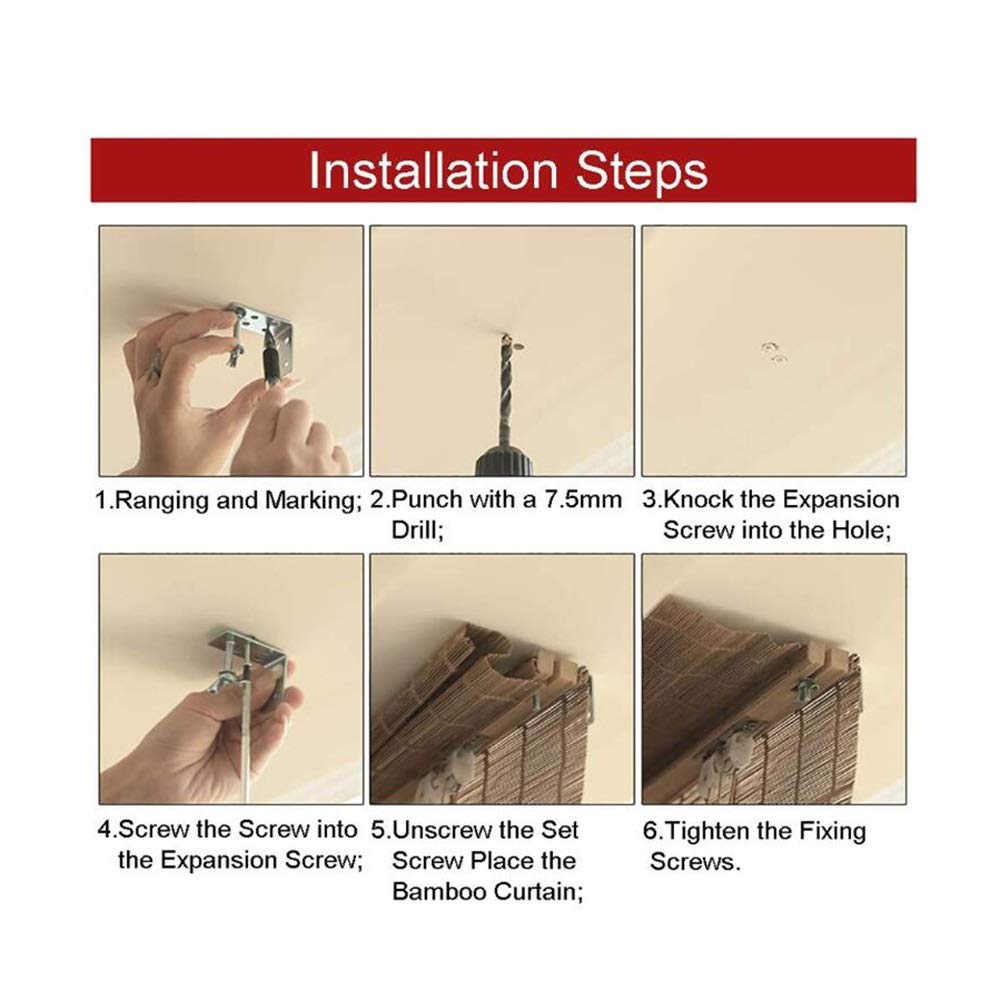 Installation Steps

1.Ranging and Marking;

2.Punch with a 7.5mm Drill;

3.Knock the Expansion Screw into the Hole;

4.Screw the Screw into the Expansion Screw;

5.Unscrew the Set Screw Place the Bamboo Curtain;

6.Tighten the Fixing Screws.