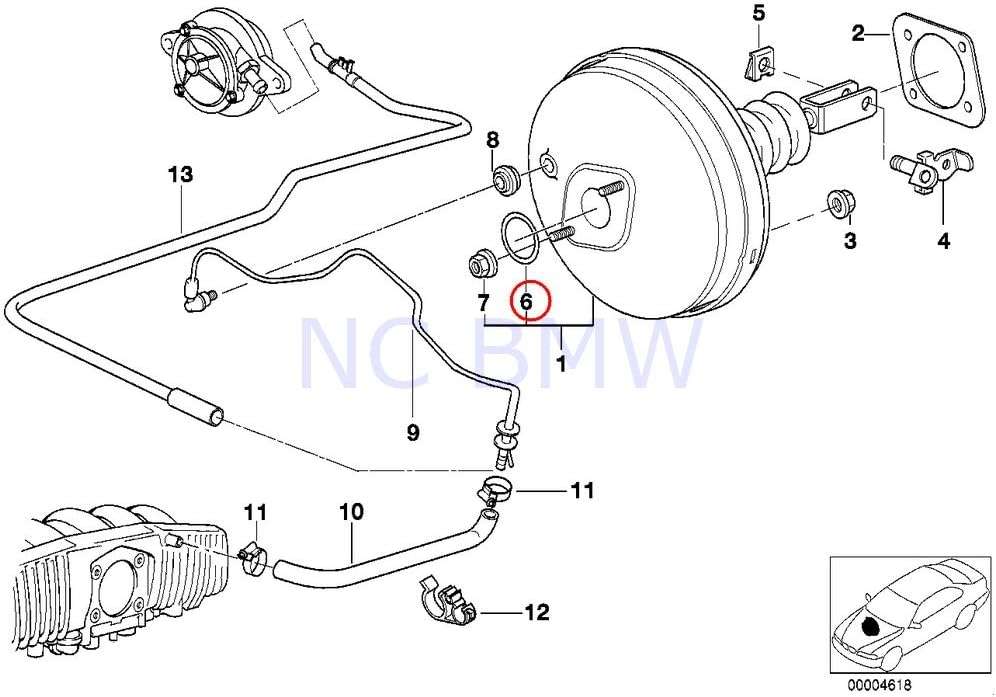 5
2
8
13
3
4
7
6
1
NC BMW
9
11
11
10
12
00004618