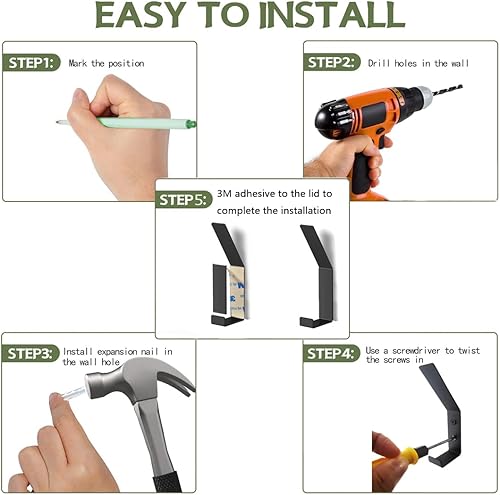 EASY TO INSTALL

STEP1: Mark the position

STEP2: Drill holes in the wall

STEP5: 3M adhesive to the lid to complete the installation

STEP3: Install expansion nail in the wall hole

STEP4: Use a screwdriver to twist the screws in