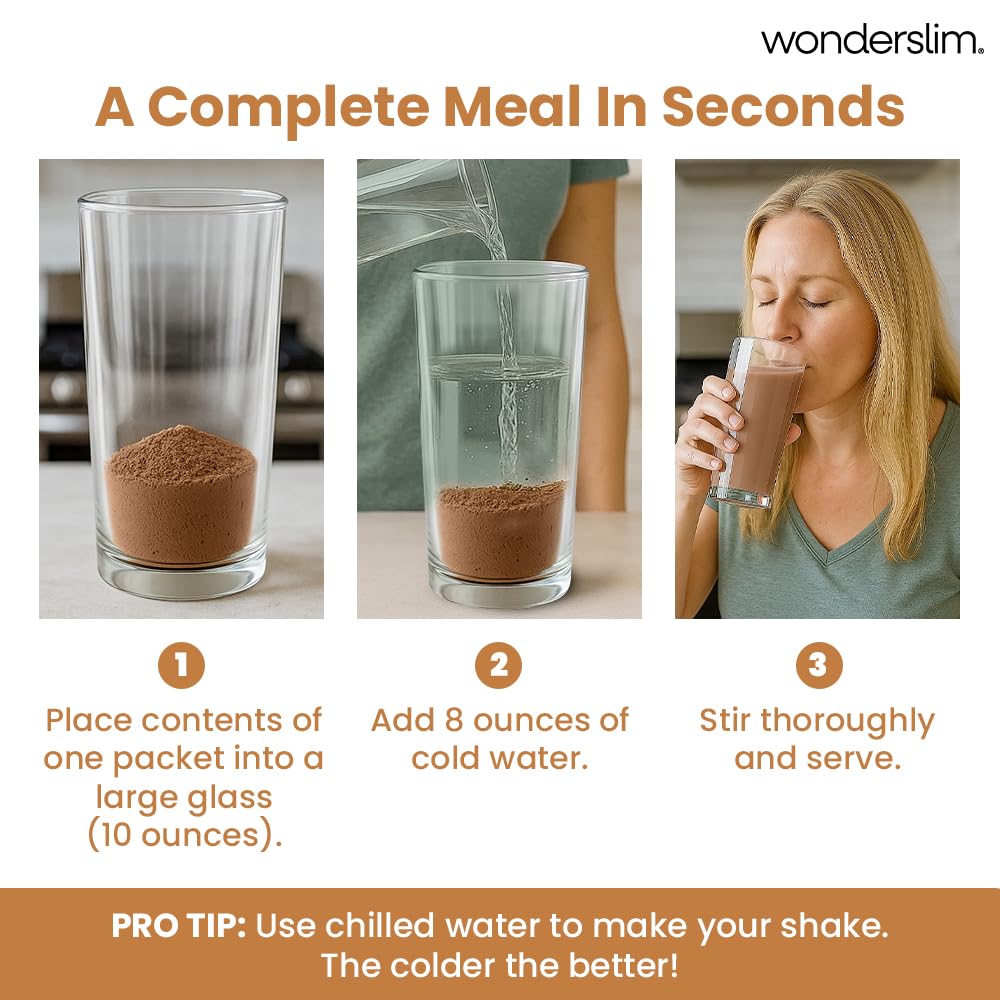 wonderslim.

A Complete Meal In Seconds

1

Place contents of one packet into a large glass (10 ounces).

2

Add 8 ounces of cold water.

3

Stir thoroughly and serve.

PRO TIP: Use chilled water to make your shake. The colder the better!