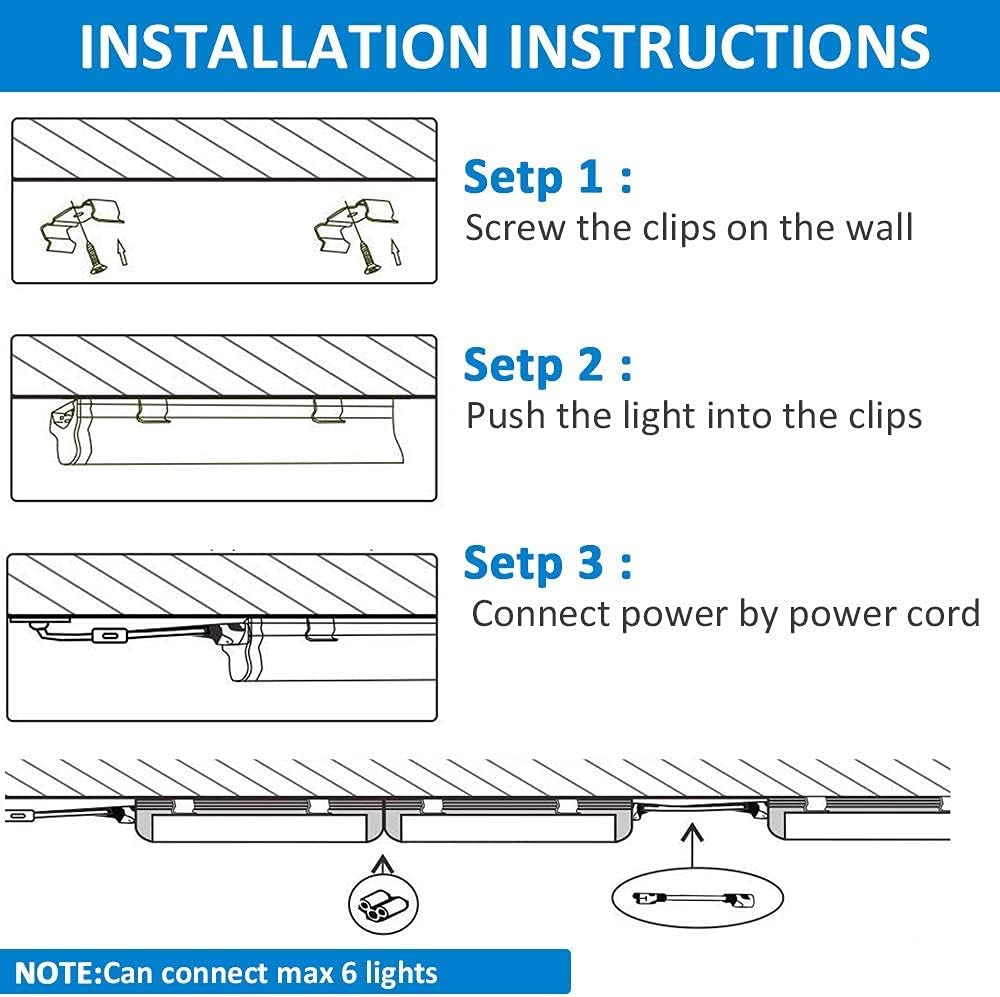 INSTALLATION INSTRUCTIONS

Setp 1 :
Screw the clips on the wall

Setp 2 :
Push the light into the clips

Setp 3 :
Connect power by power cord

NOTE:Can connect max 6 lights