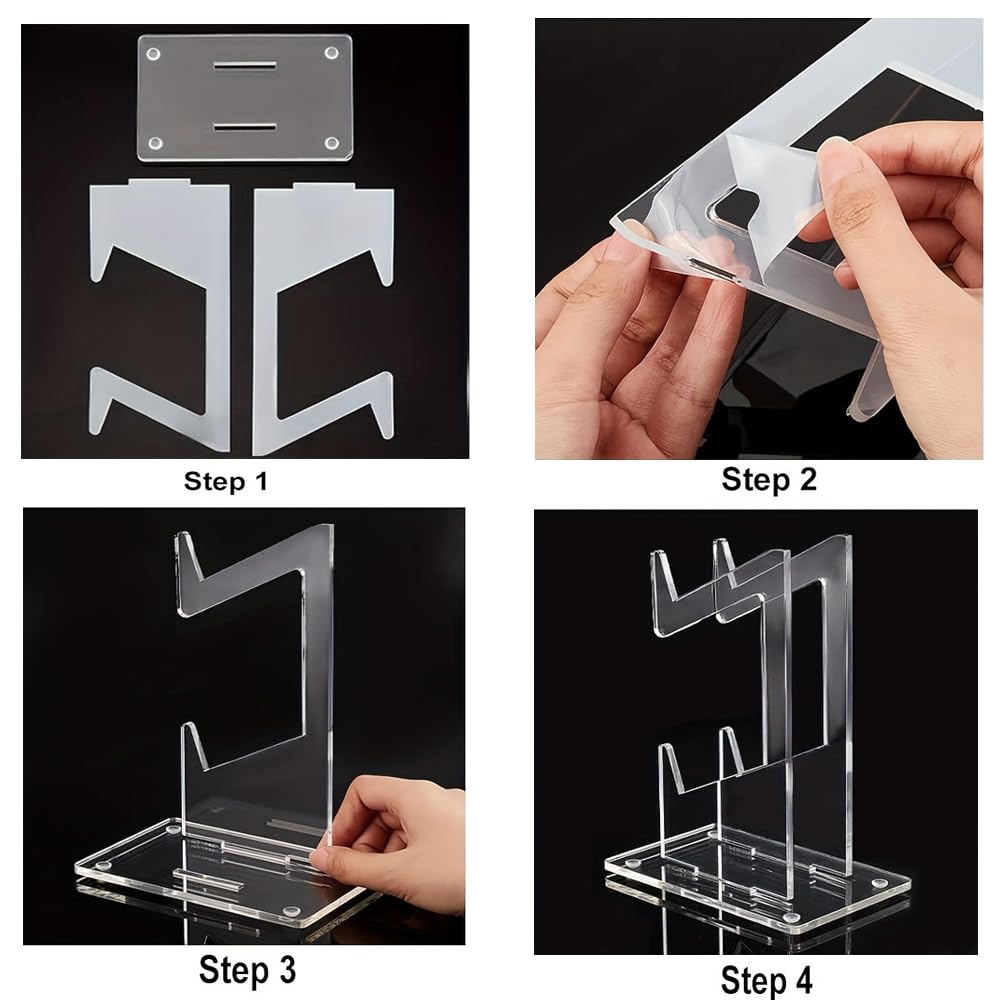 Step 1

Step 2

Step 3

Step 4