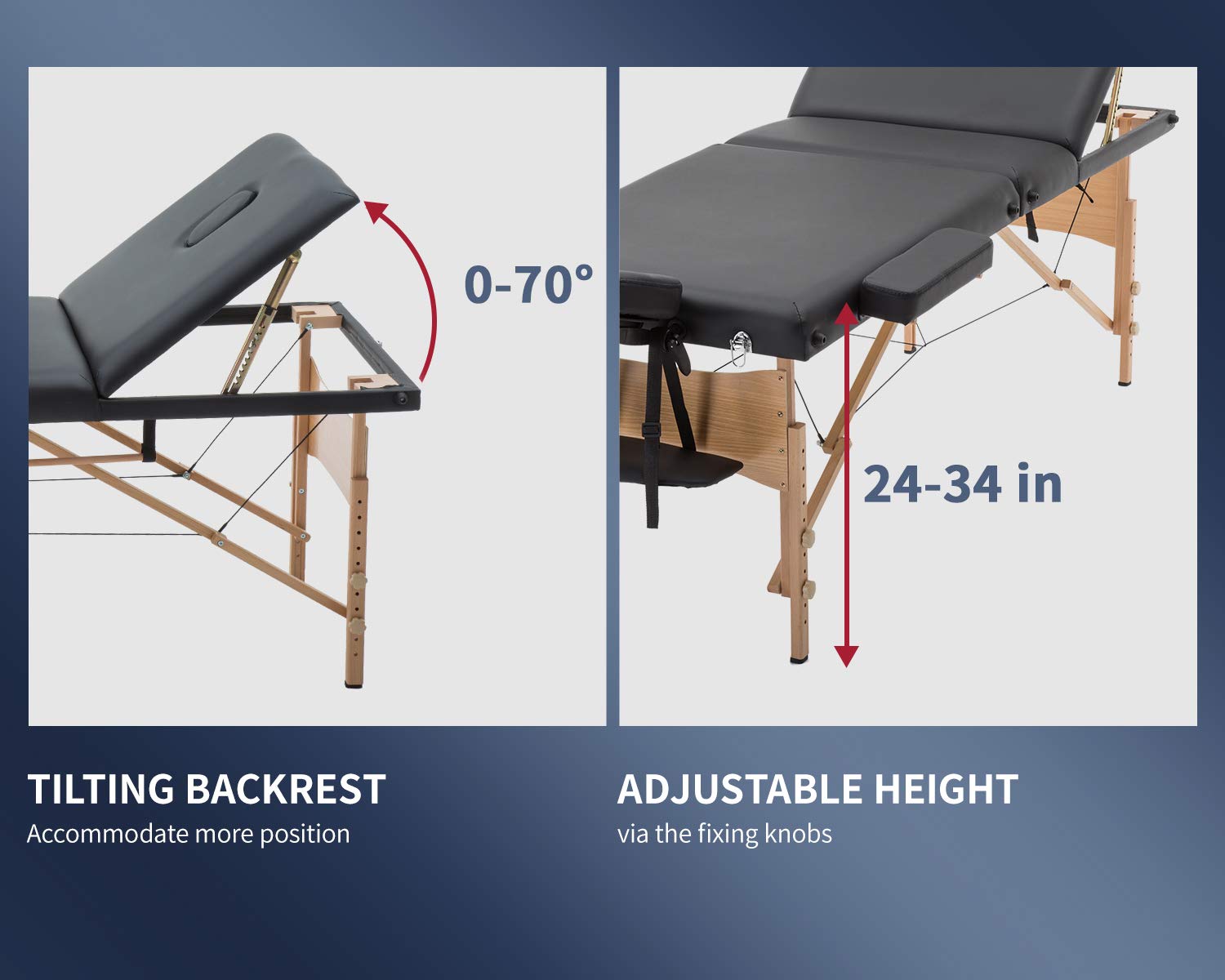 0-70°

24-34 in

TILTING BACKREST
Accommodate more position

ADJUSTABLE HEIGHT
via the fixing knobs