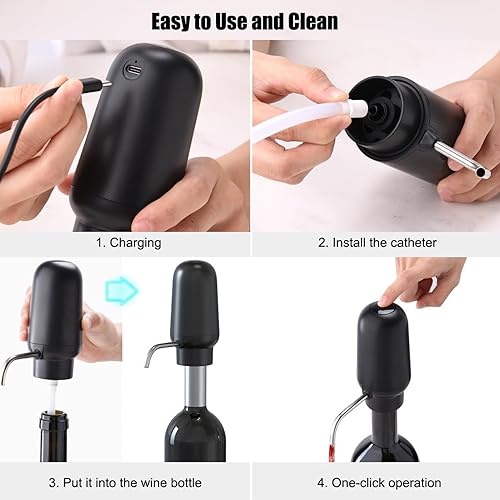 Easy to Use and Clean

1. Charging

2. Install the catheter

3. Put it into the wine bottle

4. One-click operation