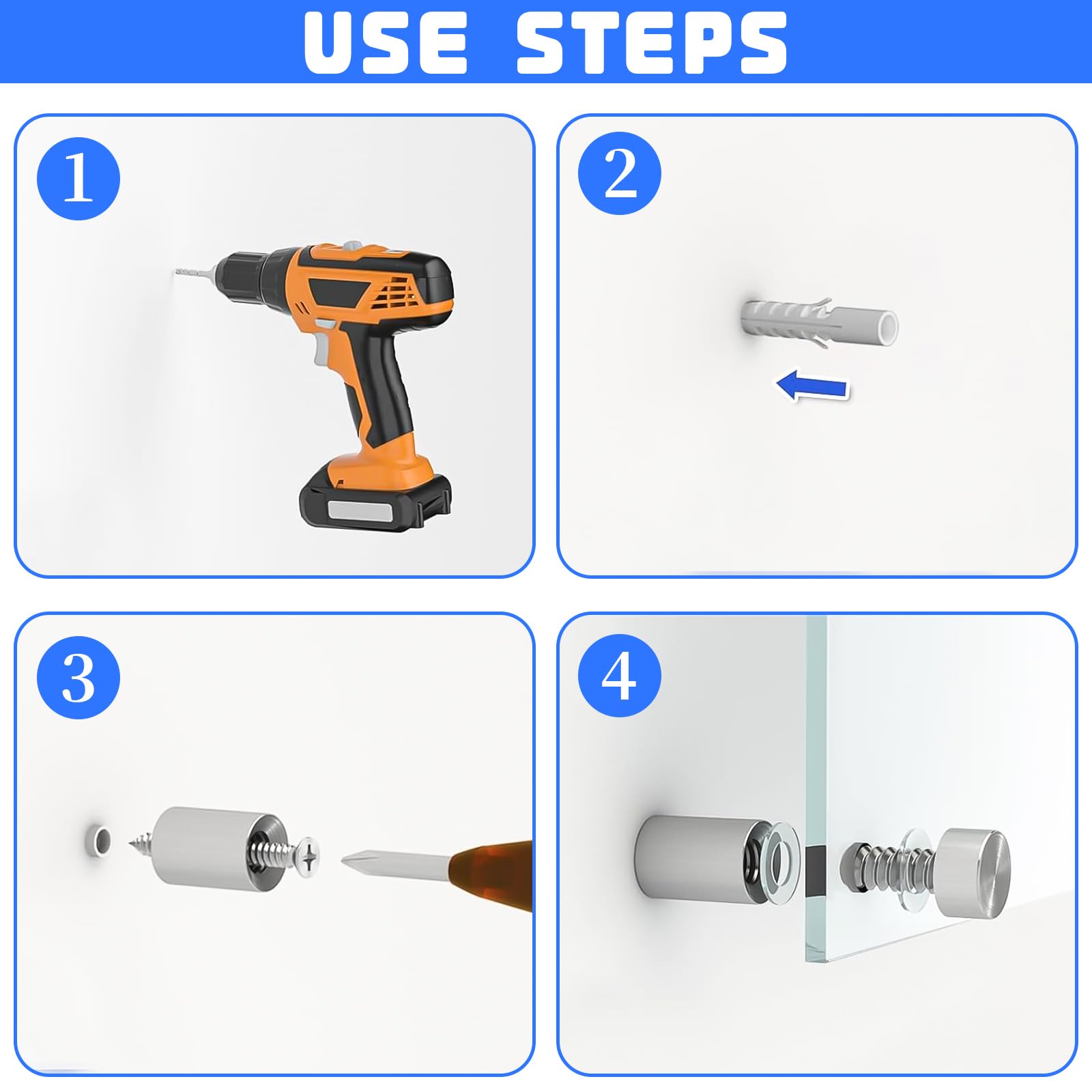 USE STEPS

1

2

3

4