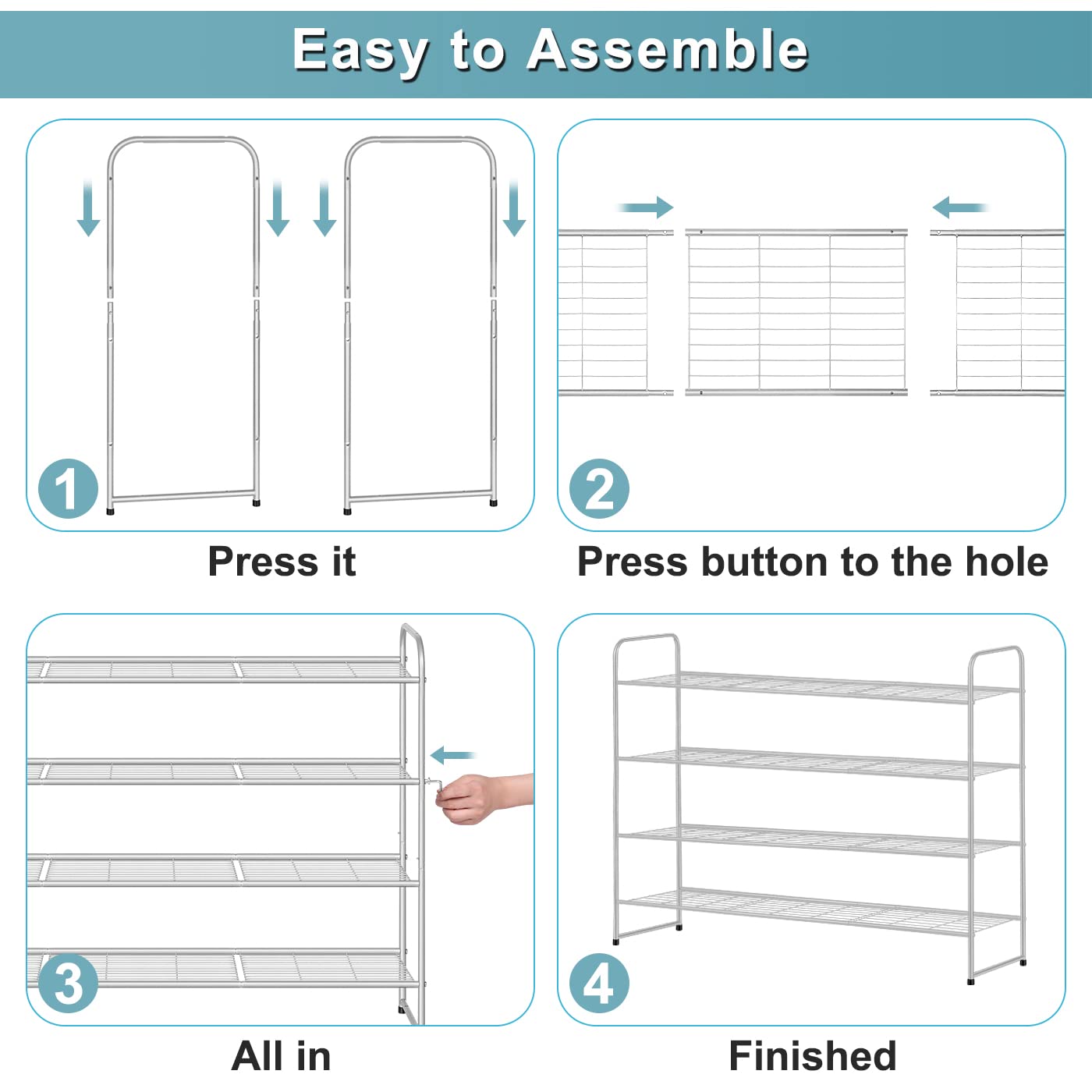 Easy to Assemble

1

Press it

2

Press button to the hole

3

All in

4

Finished