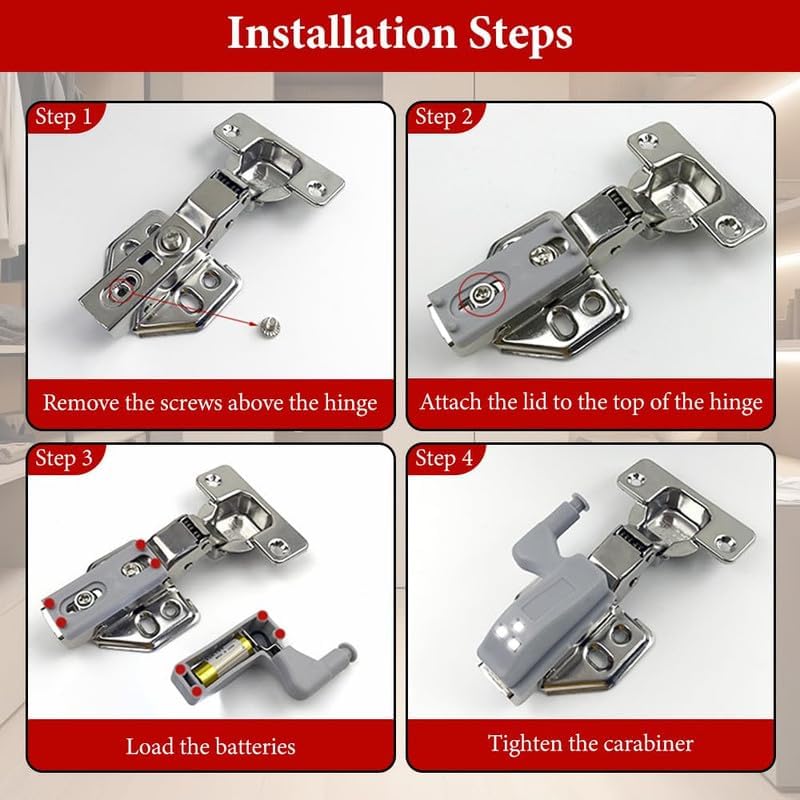 Installation Steps

Step 1

Remove the screws above the hinge

Step 2

Attach the lid to the top of the hinge

Step 3

Load the batteries

Step 4

Tighten the carabiner