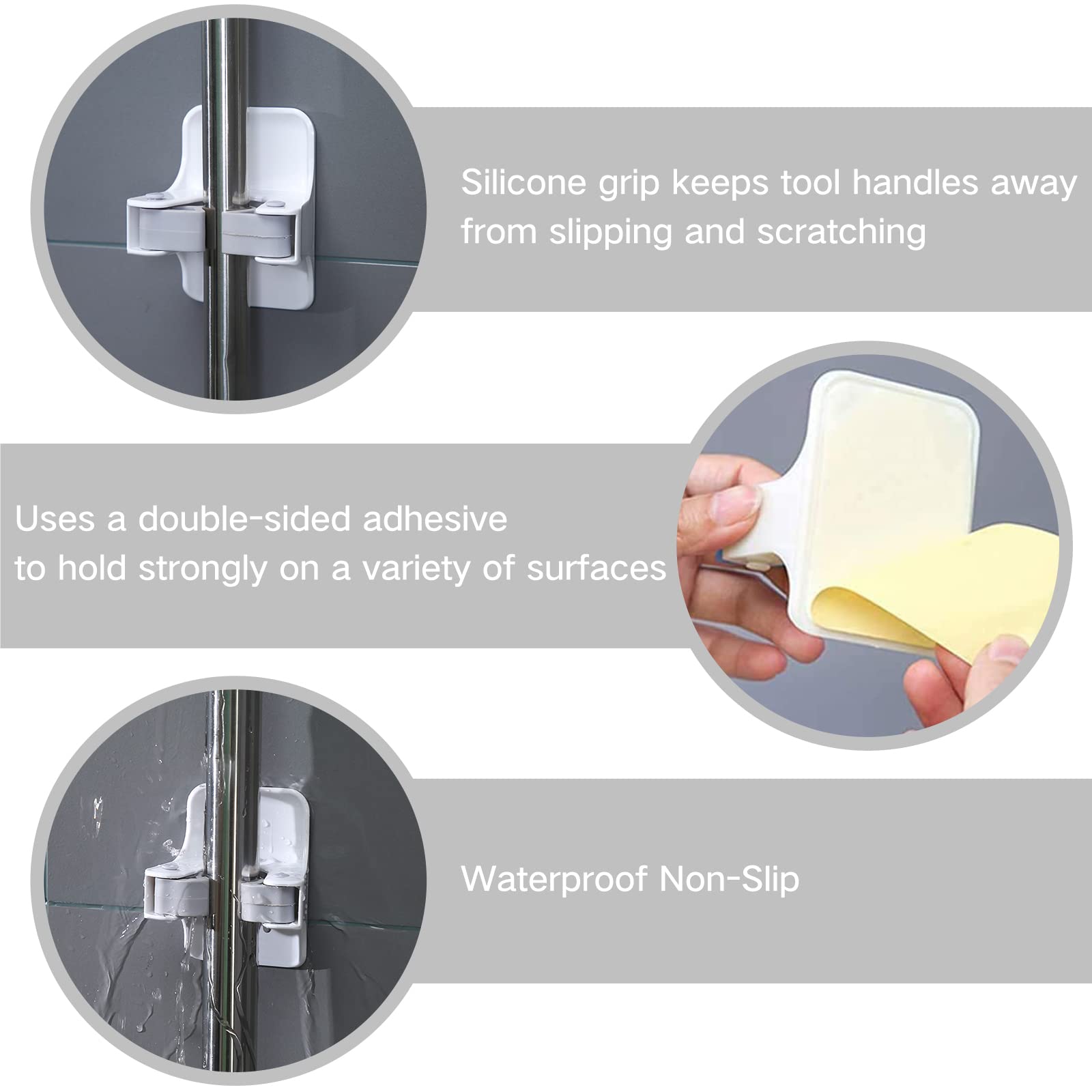 Silicone grip keeps tool handles away from slipping and scratching

Uses a double-sided adhesive to hold strongly on a variety of surfaces

Waterproof Non-Slip