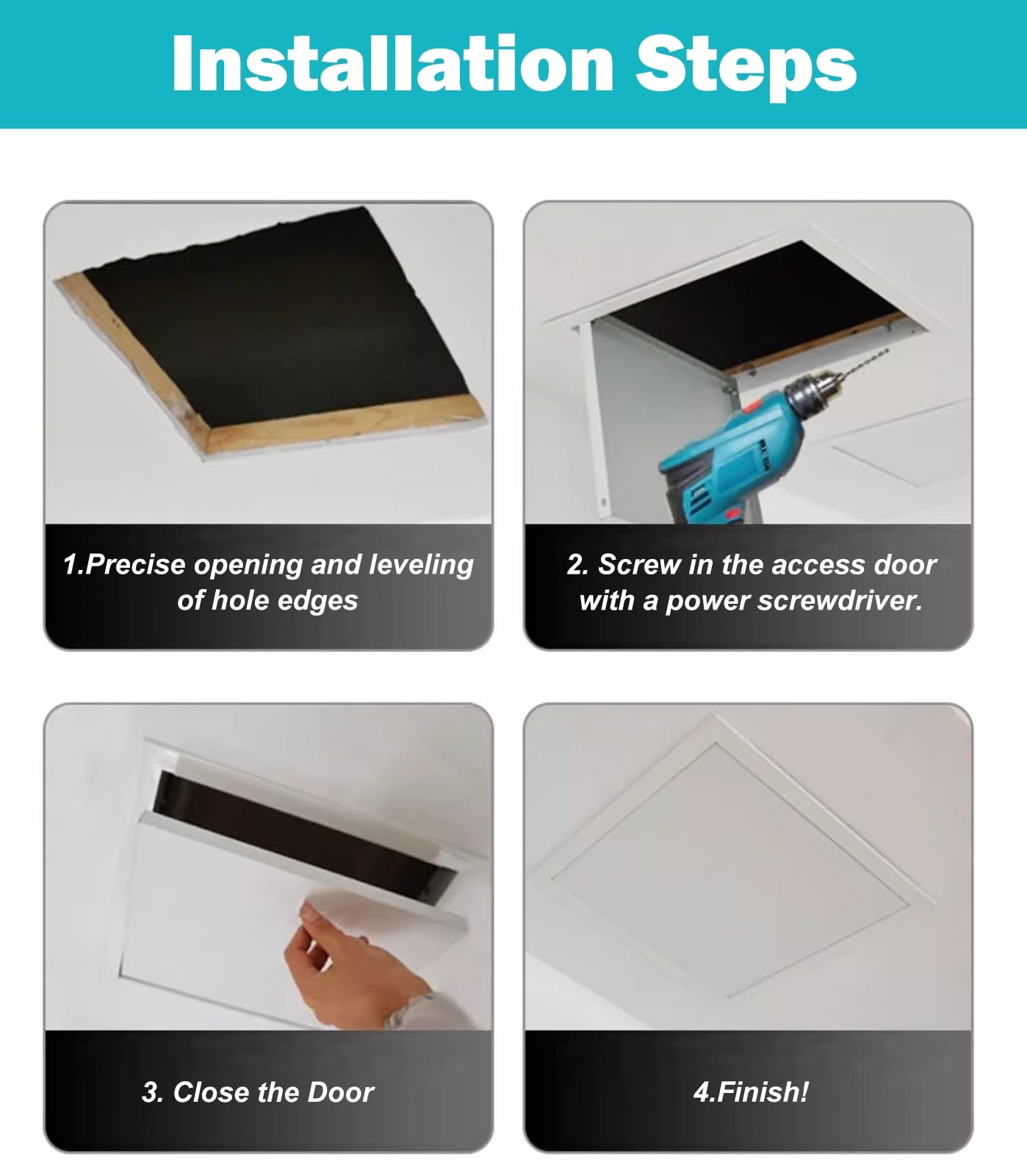 Installation Steps

1.Precise opening and leveling of hole edges

2. Screw in the access door with a power screwdriver.

3. Close the Door

4.Finish!