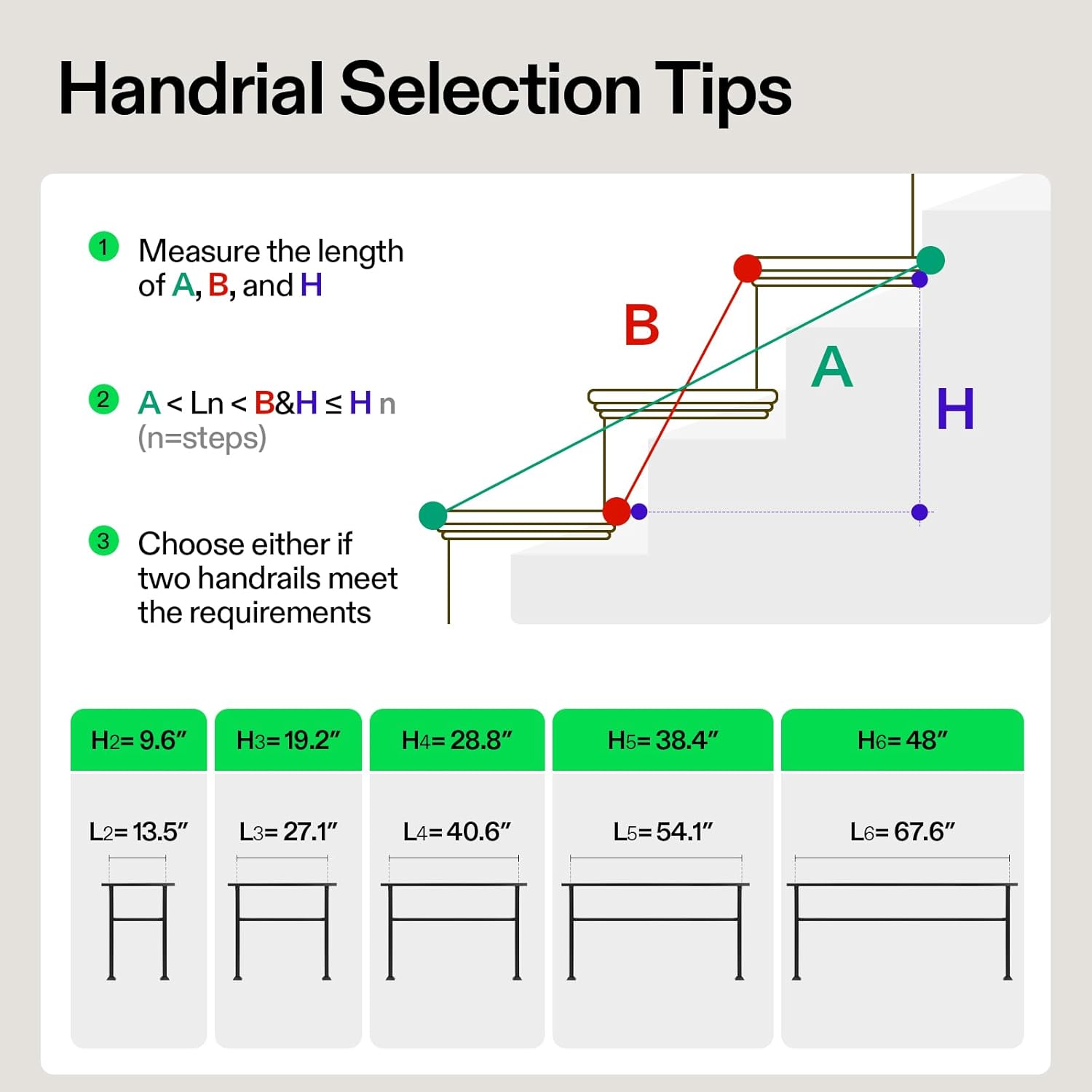 Handrial Selection Tips

1 Measure the length of A, B, and H

2 A < Ln < B&H ≤ H n (n=steps)

3 Choose either if two handrails meet the requirements

B

A

H

| $H_2$= 9.6″ | $H_3$= 19.2″ | $H_4$= 28.8″ | $H_5$= 38.4″ | $H_6$= 48″ |
|---|---|---|---|---|
| $L_2$= 13.5″ | $L_3$= 27.1″ | $L_4$= 40.6″ | $L_5$= 54.1″ | $L_6$= 67.6″ |