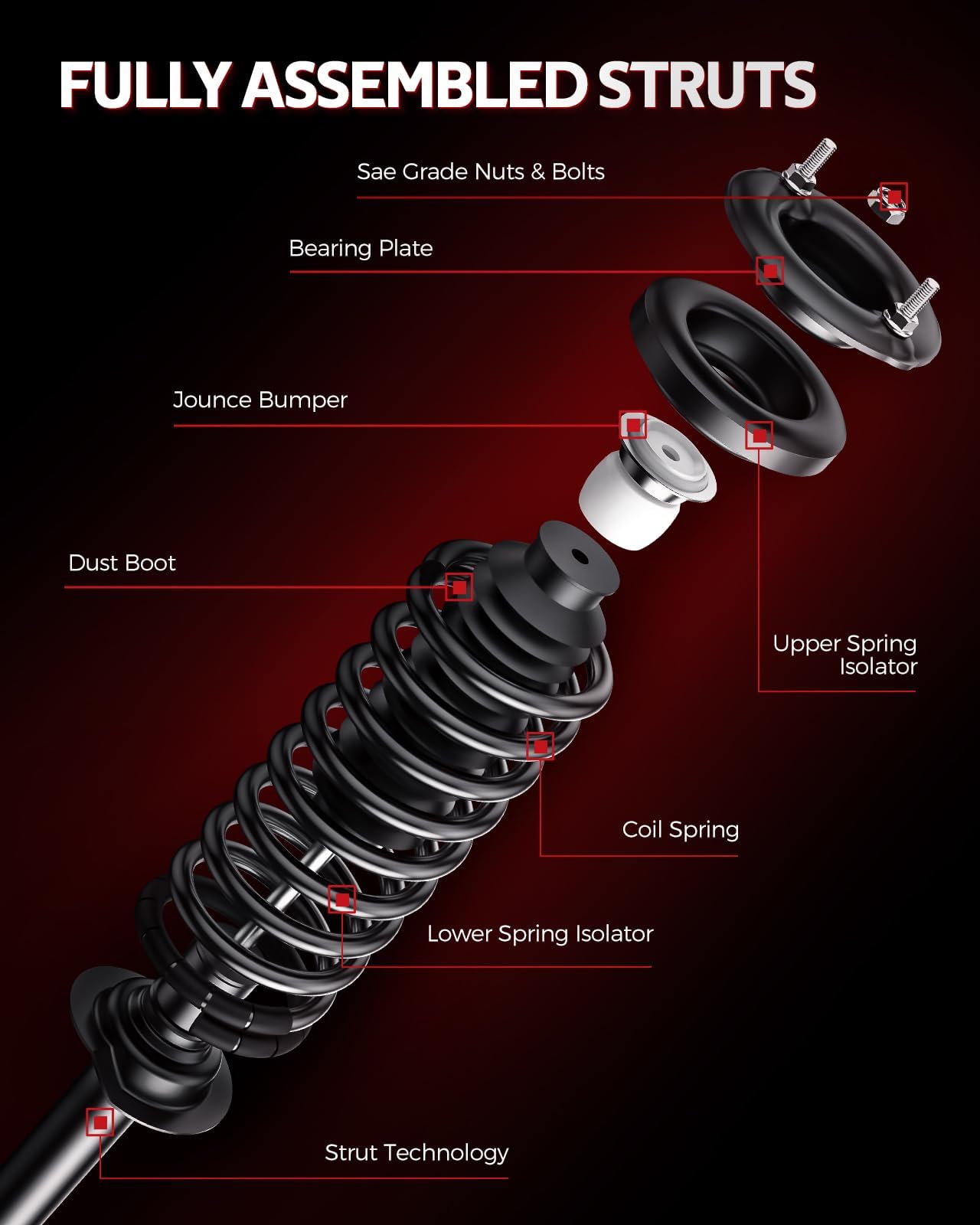 FULLY ASSEMBLED STRUTS

Sae Grade Nuts & Bolts

Bearing Plate

Jounce Bumper

Dust Boot

Upper Spring Isolator

Coil Spring

Lower Spring Isolator

Strut Technology