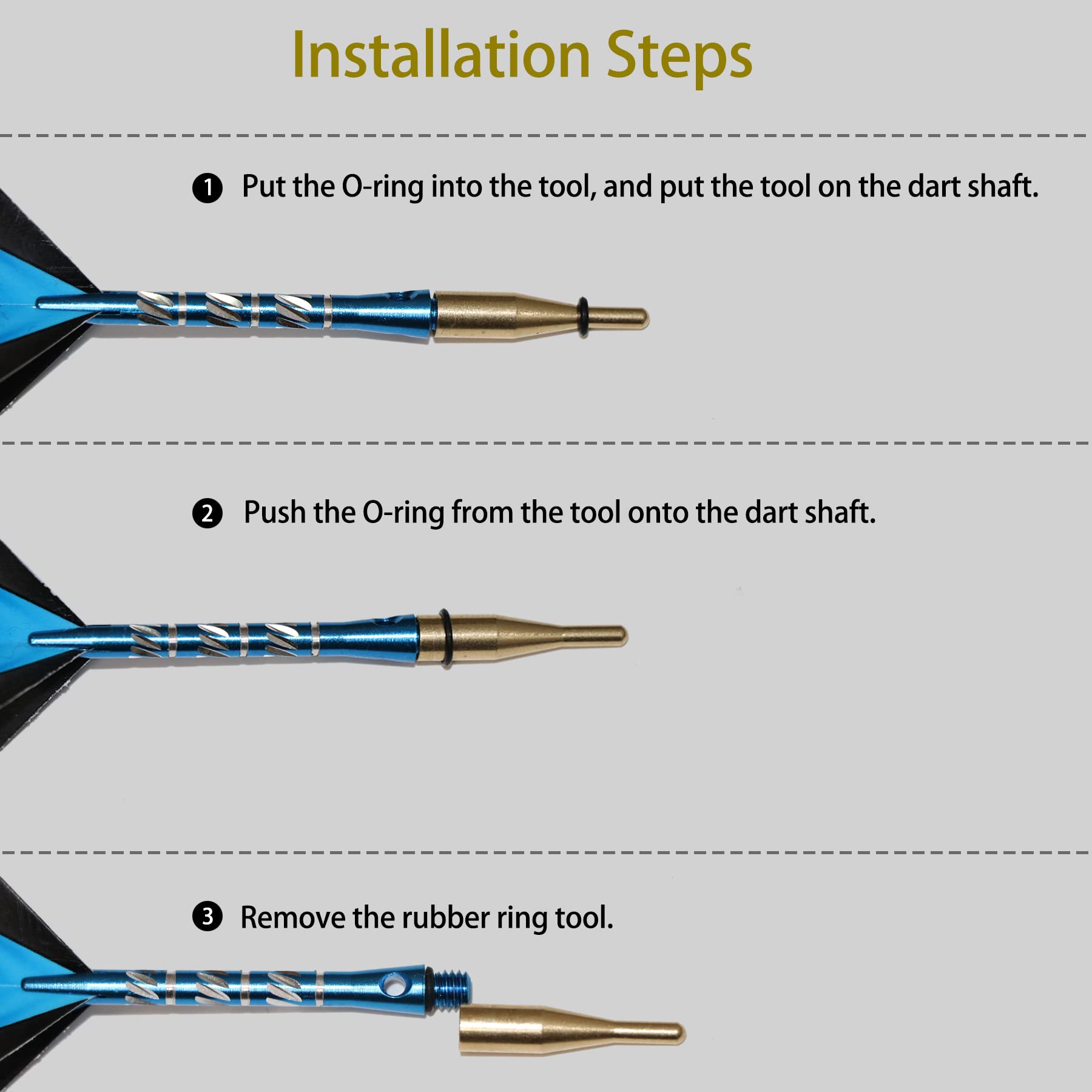 Installation Steps

❶ Put the O-ring into the tool, and put the tool on the dart shaft.

❷ Push the O-ring from the tool onto the dart shaft.

❸ Remove the rubber ring tool.