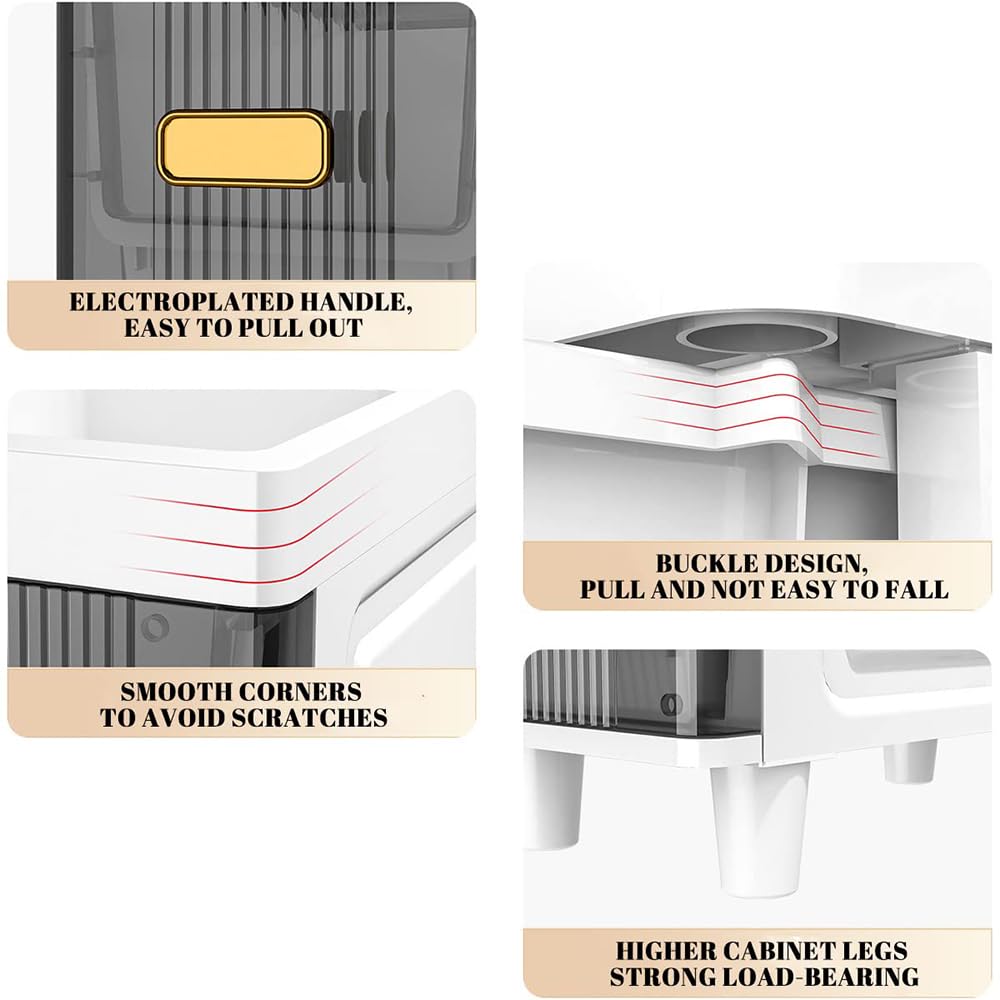 ELECTROPLATED HANDLE, EASY TO PULL OUT

SMOOTH CORNERS TO AVOID SCRATCHES

BUCKLE DESIGN, PULL AND NOT EASY TO FALL

HIGHER CABINET LEGS STRONG LOAD-BEARING