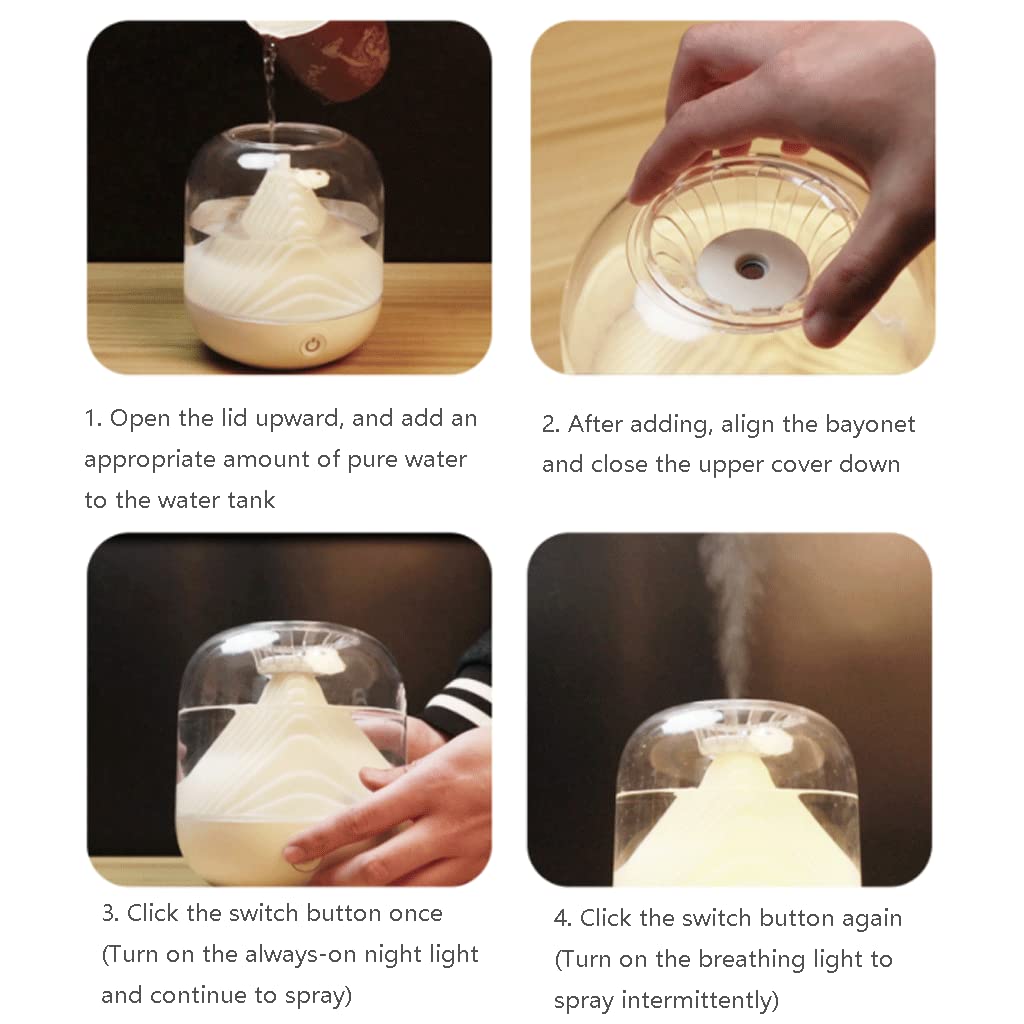 1. Open the lid upward, and add an appropriate amount of pure water to the water tank

2. After adding, align the bayonet and close the upper cover down

3. Click the switch button once (Turn on the always-on night light and continue to spray)

4. Click the switch button again (Turn on the breathing light to spray intermittently)