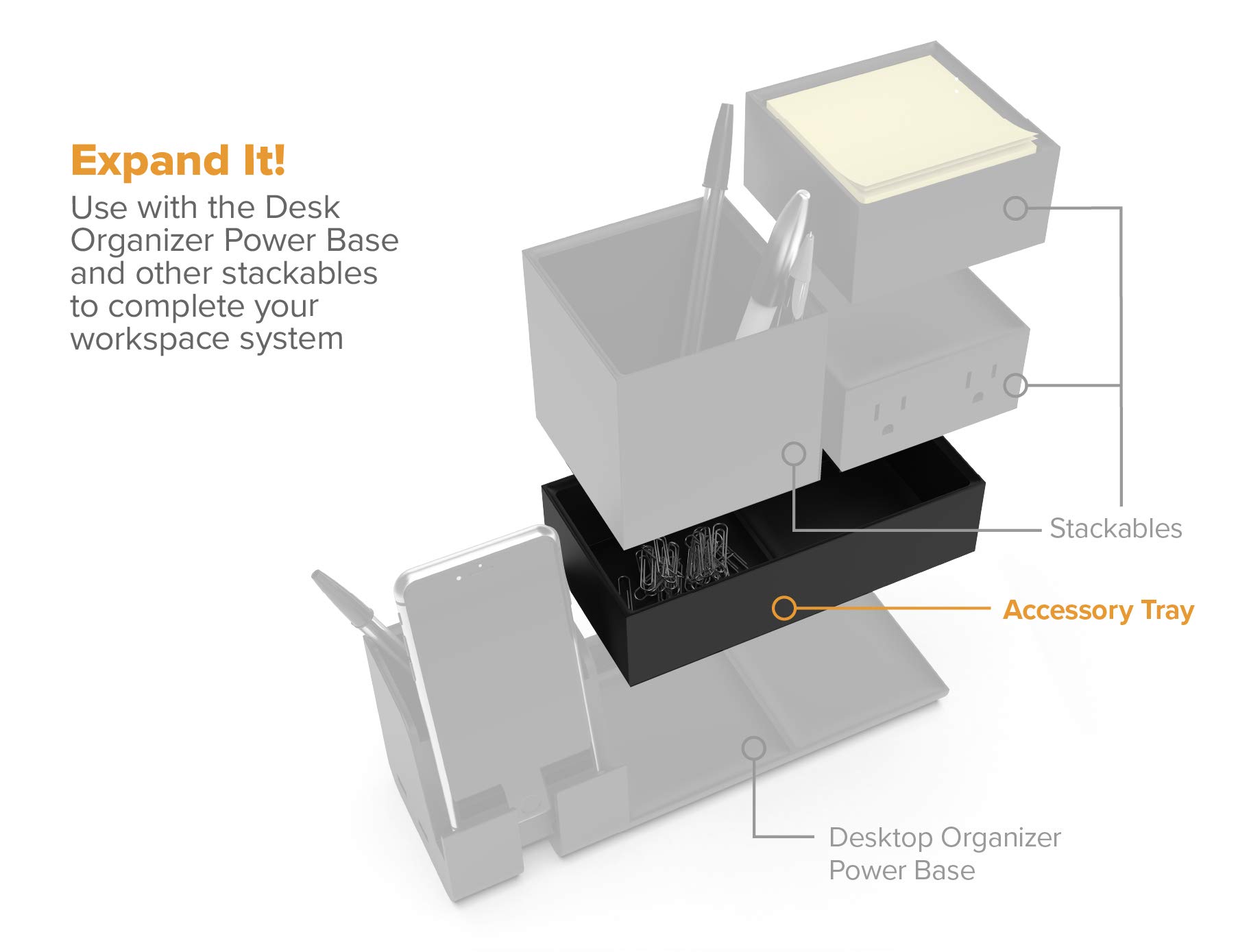 Expand It!

Use with the Desk Organizer Power Base and other stackables to complete your workspace system

Stackables

Accessory Tray

Desktop Organizer Power Base