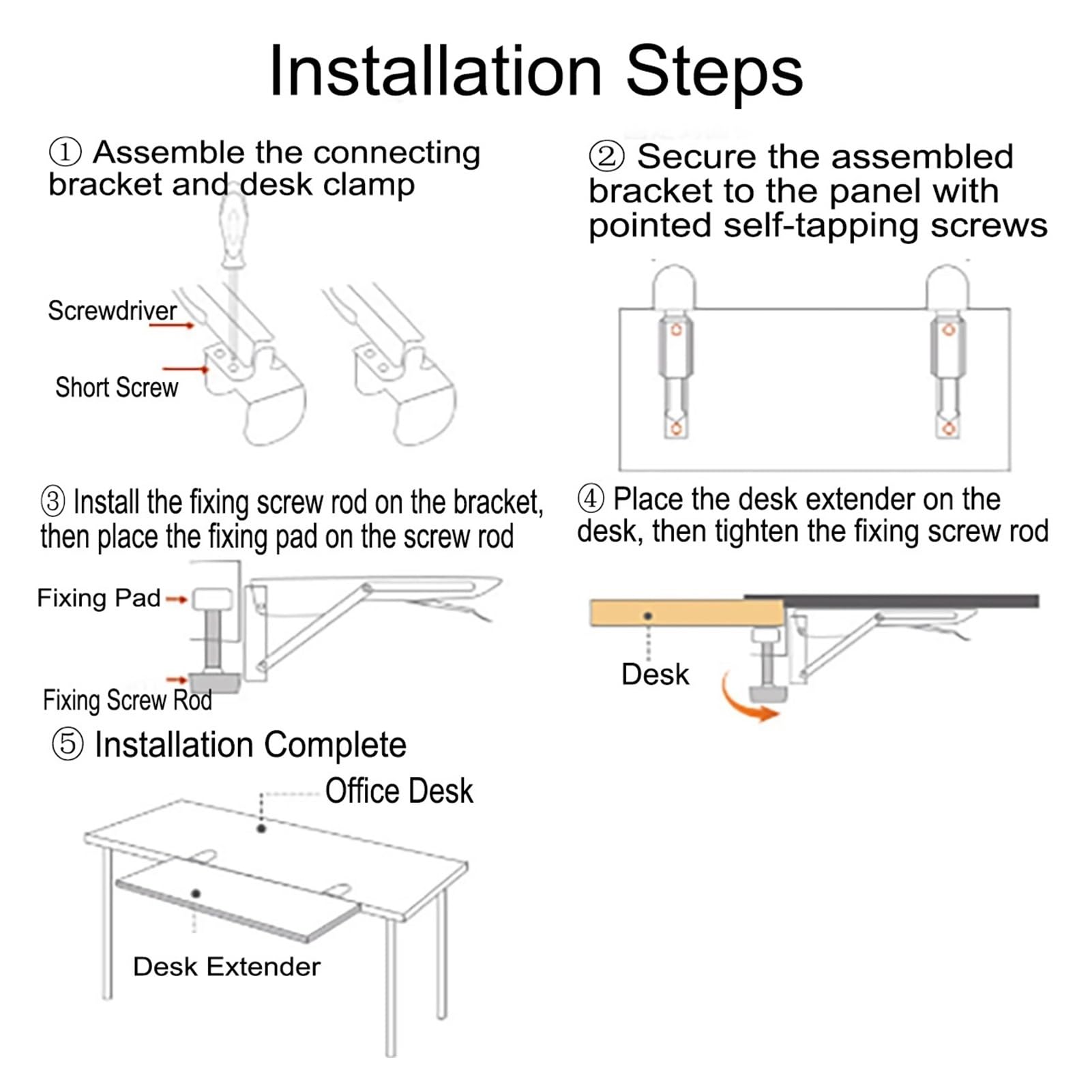 Installation Steps

① Assemble the connecting bracket and desk clamp

Screwdriver

Short Screw

② Secure the assembled bracket to the panel with pointed self-tapping screws

③ Install the fixing screw rod on the bracket, then place the fixing pad on the screw rod

Fixing Pad

Fixing Screw Rod

④ Place the desk extender on the desk, then tighten the fixing screw rod

Desk

⑤ Installation Complete

Office Desk

Desk Extender