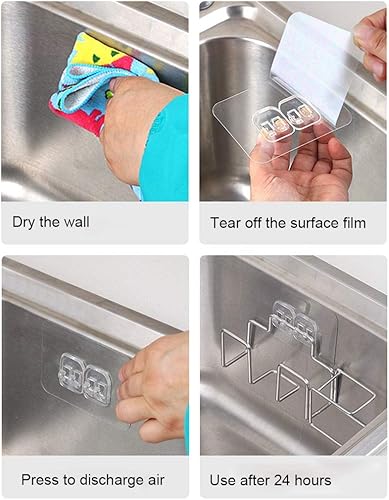 Dry the wall

Tear off the surface film

Press to discharge air

Use after 24 hours