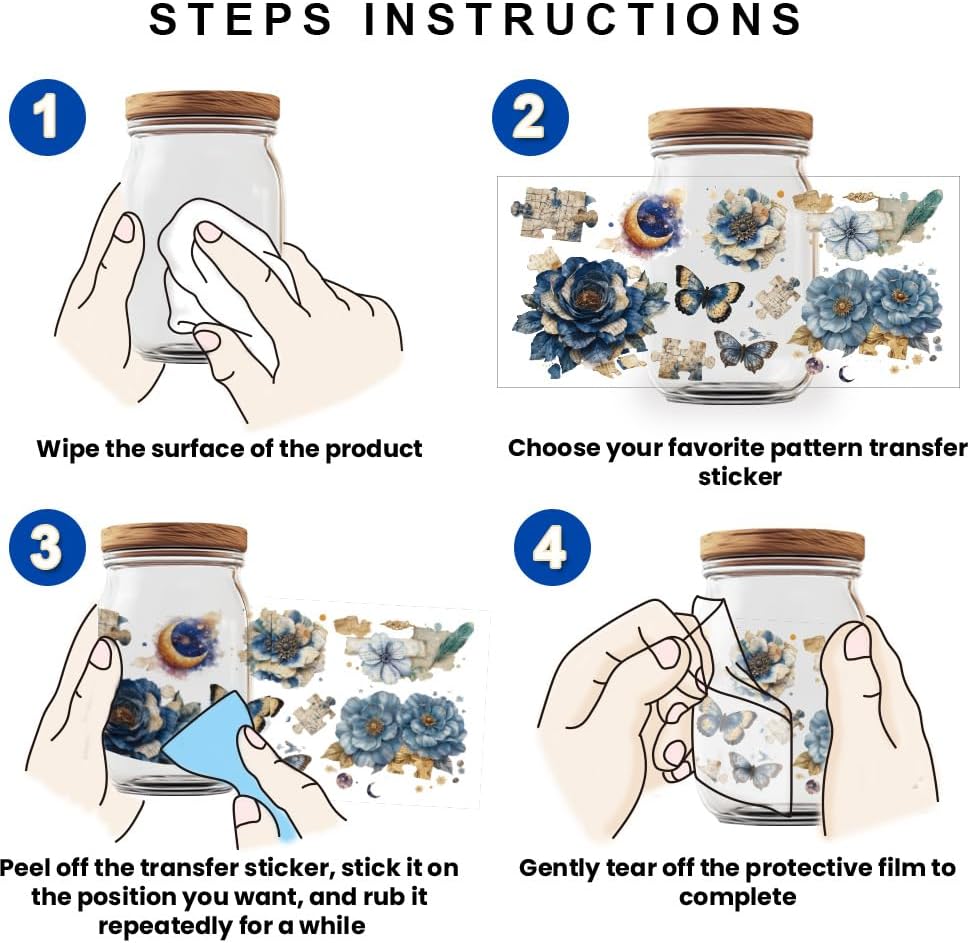 STEPS INSTRUCTIONS

1

Wipe the surface of the product

2

Choose your favorite pattern transfer sticker

3

Peel off the transfer sticker, stick it on the position you want, and rub it repeatedly for a while

4

Gently tear off the protective film to complete