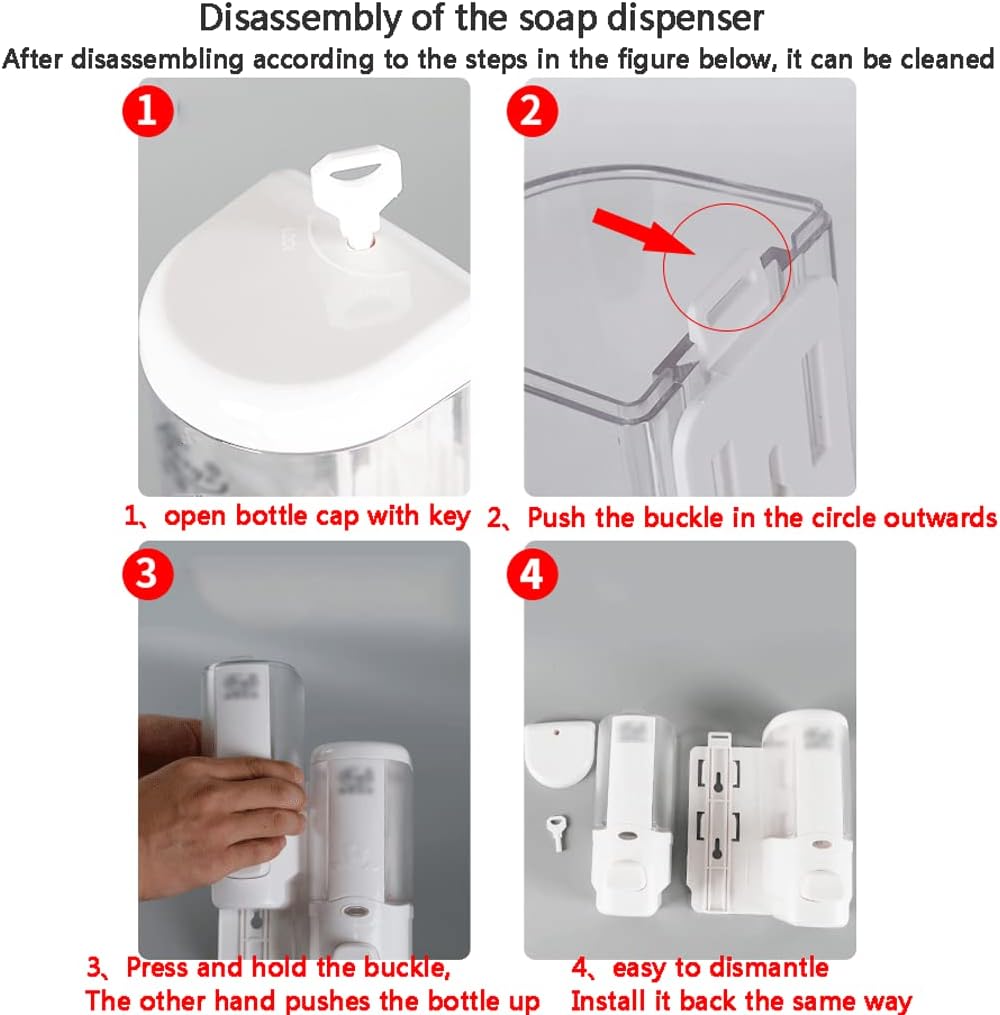 Disassembly of the soap dispenser

After disassembling according to the steps in the figure below, it can be cleaned

1

2

1、open bottle cap with key

2、Push the buckle in the circle outwards

3

4

3、Press and hold the buckle, The other hand pushes the bottle up

4、easy to dismantle Install it back the same way