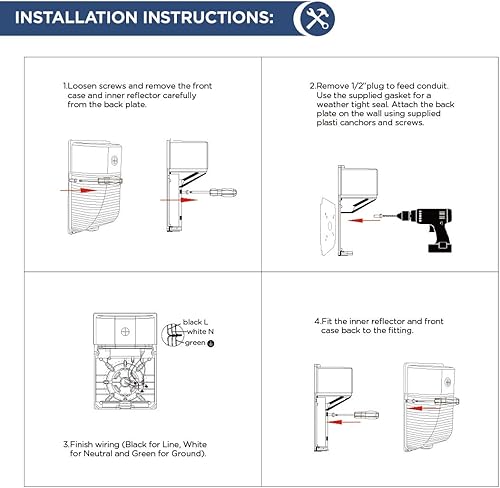 INSTALLATION INSTRUCTIONS:

1.Loosen screws and remove the front case and inner reflector carefully from the back plate.

2.Remove 1/2"plug to feed conduit. Use the supplied gasket for a weather tight seal. Attach the back plate on the wall using supplied plasti canchors and screws.

black L
white N
green

3.Finish wiring (Black for Line, White for Neutral and Green for Ground).

4.Fit the inner reflector and front case back to the fitting.