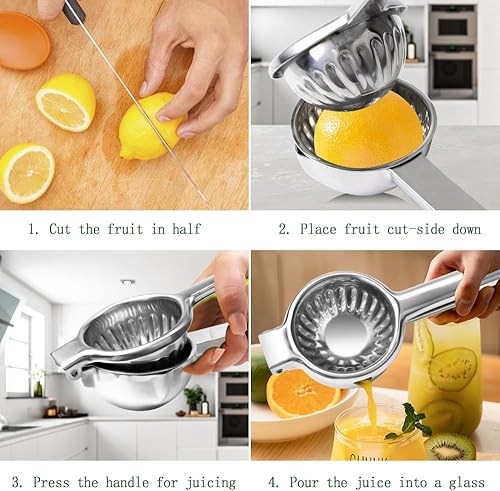 1. Cut the fruit in half

2. Place fruit cut-side down

3. Press the handle for juicing

4. Pour the juice into a glass