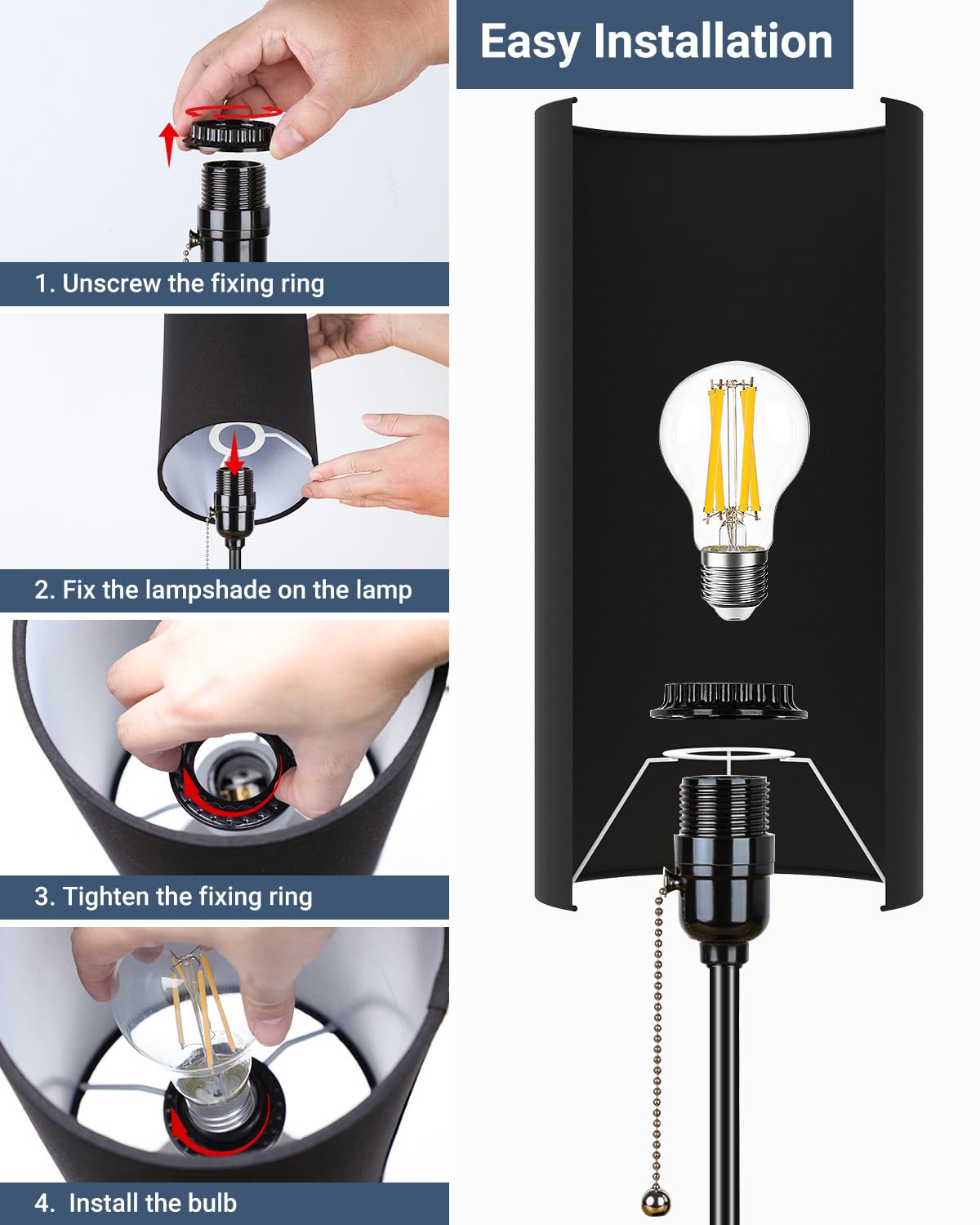 1. Unscrew the fixing ring

2. Fix the lampshade on the lamp

3. Tighten the fixing ring

4. Install the bulb

Easy Installation