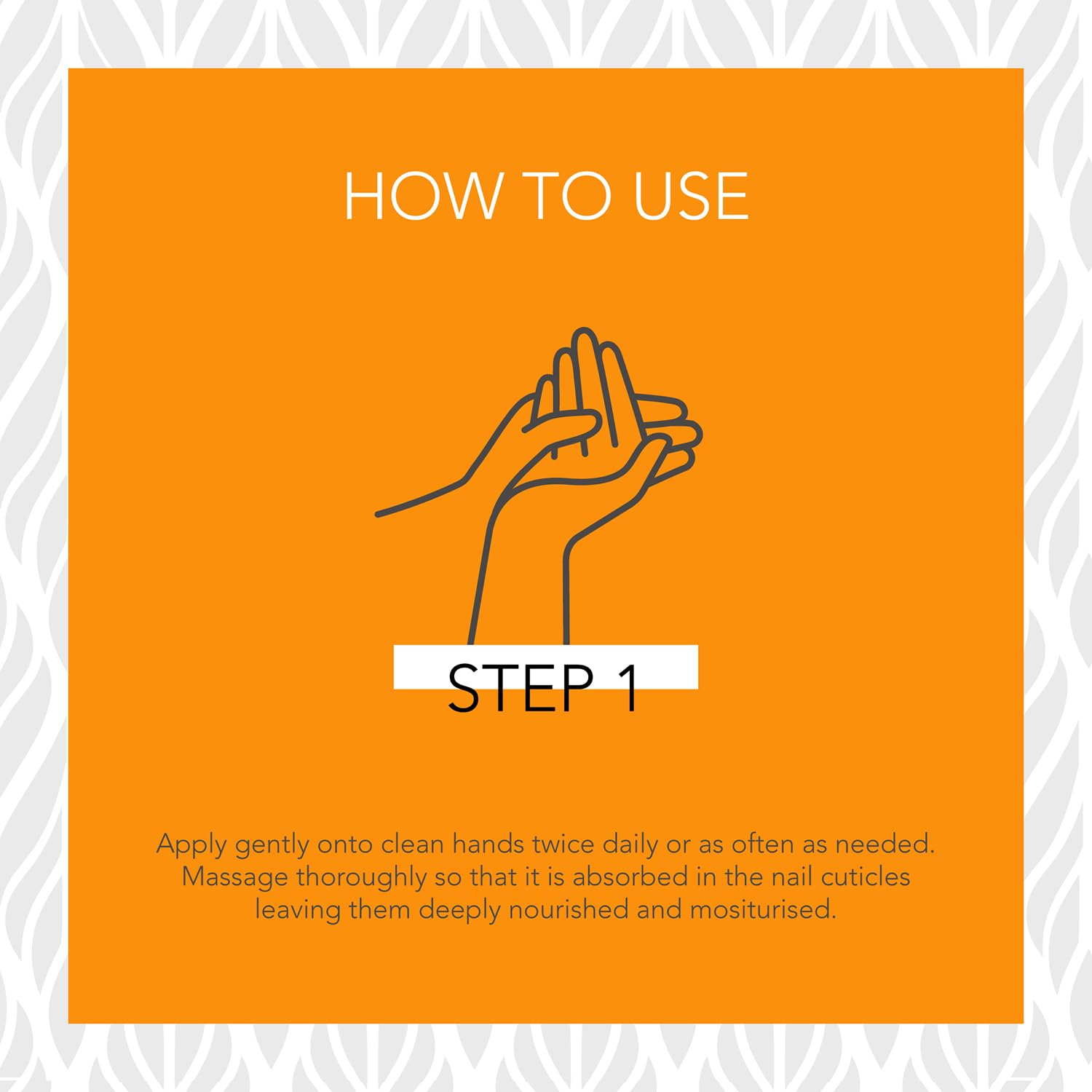 HOW TO USE

STEP 1

Apply gently onto clean hands twice daily or as often as needed. Massage thoroughly so that it is absorbed in the nail cuticles leaving them deeply nourished and mositurised.