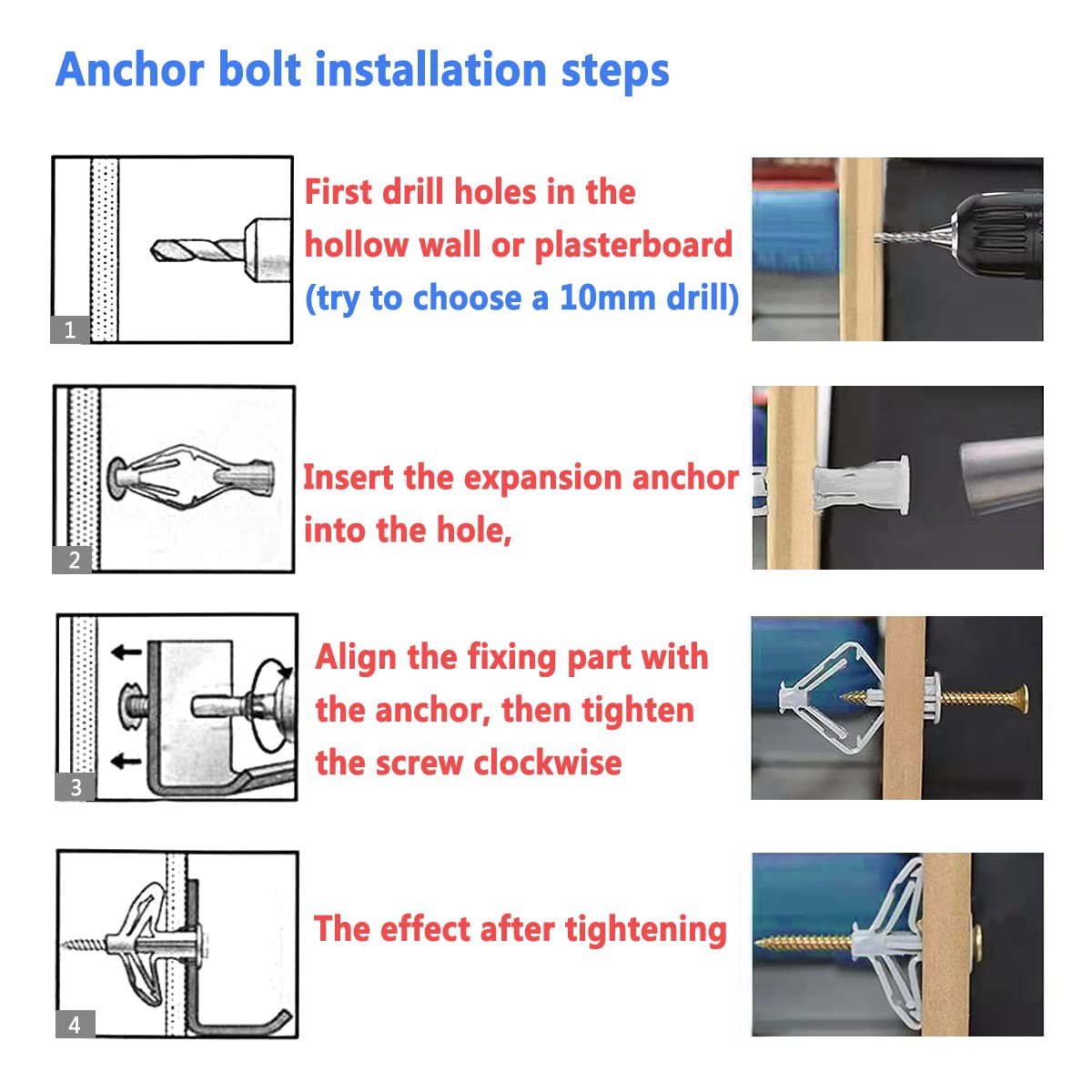 Anchor bolt installation steps

1

First drill holes in the hollow wall or plasterboard (try to choose a 10mm drill)

2

Insert the expansion anchor into the hole,

3

Align the fixing part with the anchor, then tighten the screw clockwise

4

The effect after tightening