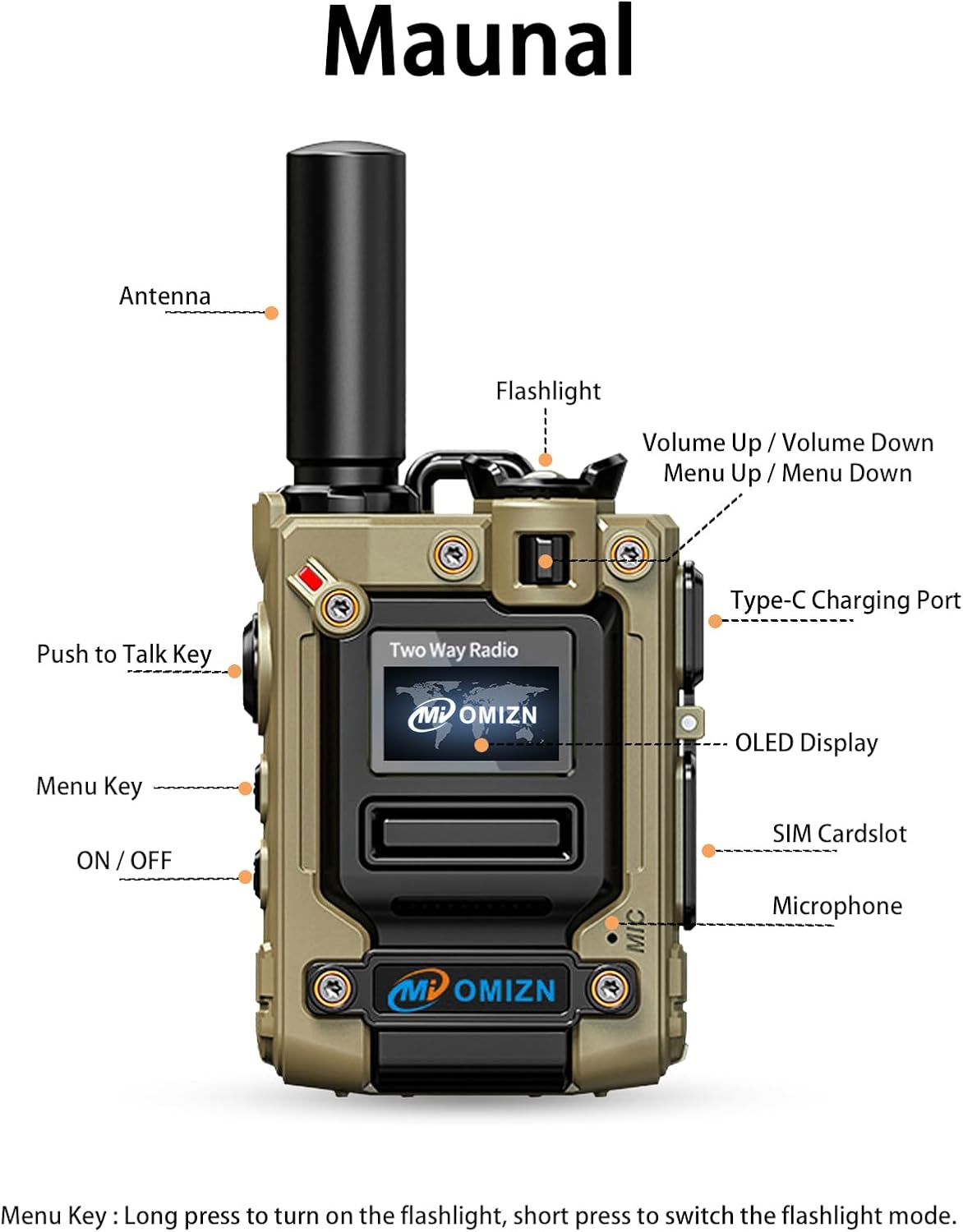 Maunal

Antenna

Flashlight

Volume Up / Volume Down
Menu Up / Menu Down

Type-C Charging Port

Push to Talk Key

Two Way Radio

Mi OMIZN

OLED Display

Menu Key

SIM Cardslot

ON / OFF

Microphone

MIC

Mi OMIZN

Menu Key : Long press to turn on the flashlight, short press to switch the flashlight mode.